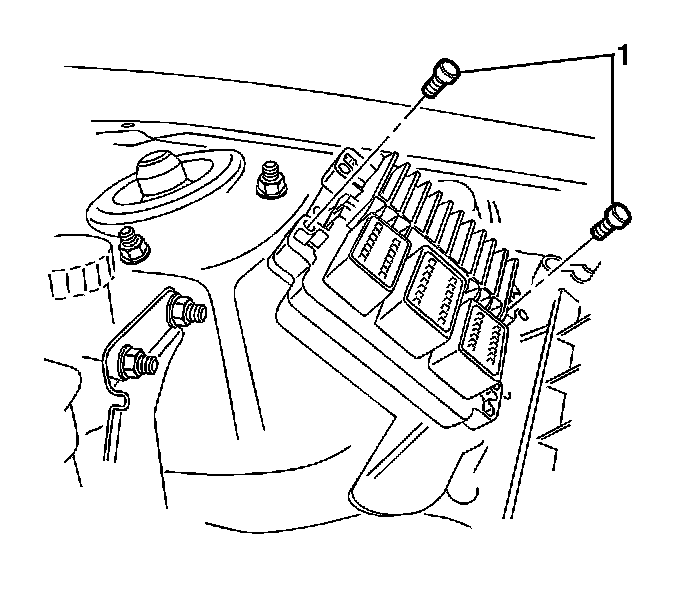 1