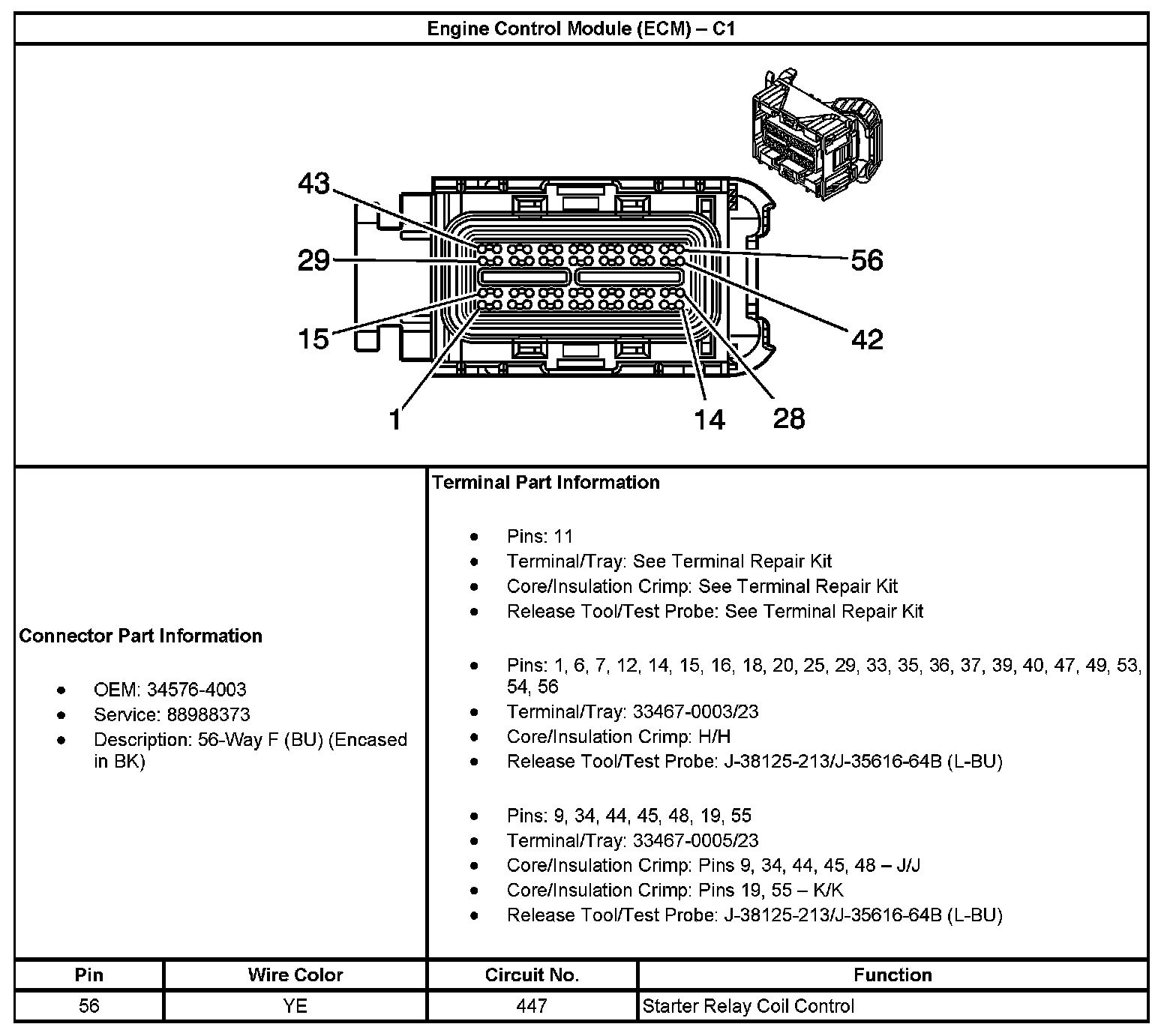 Engine Control Module (ECM) – C1

43
29
15
1
56
42
14
28

Connector Part Information

- OEM: 34576-4003
- Service: 88988373
- Description: 56-Way F (BU) (Encased in BK)

Terminal Part Information

- Pins: 11
- Terminal/Tray: See Terminal Repair Kit
- Core/Insulation Crimp: See Terminal Repair Kit
- Release Tool/Test Probe: See Terminal Repair Kit

- Pins: 1, 6, 7, 12, 14, 15, 16, 18, 20, 25, 29, 33, 35, 36, 37, 39, 40, 47, 49, 53, 54, 56
- Terminal/Tray: 33467-0003/23
- Core/Insulation Crimp: H/H
- Release Tool/Test Probe: J-38125-213/J-35616-64B (L-BU)

- Pins: 9, 34, 44, 45, 48, 19, 55
- Terminal/Tray: 33467-0005/23
- Core/Insulation Crimp: Pins 9, 34, 44, 45, 48 – J/J
- Core/Insulation Crimp: Pins 19, 55 – K/K
- Release Tool/Test Probe: J-38125-213/J-35616-64B (L-BU)

| Pin | Wire Color | Circuit No. | Function |
|---|---|---|---|
| 56 | YE | 447 | Starter Relay Coil Control |