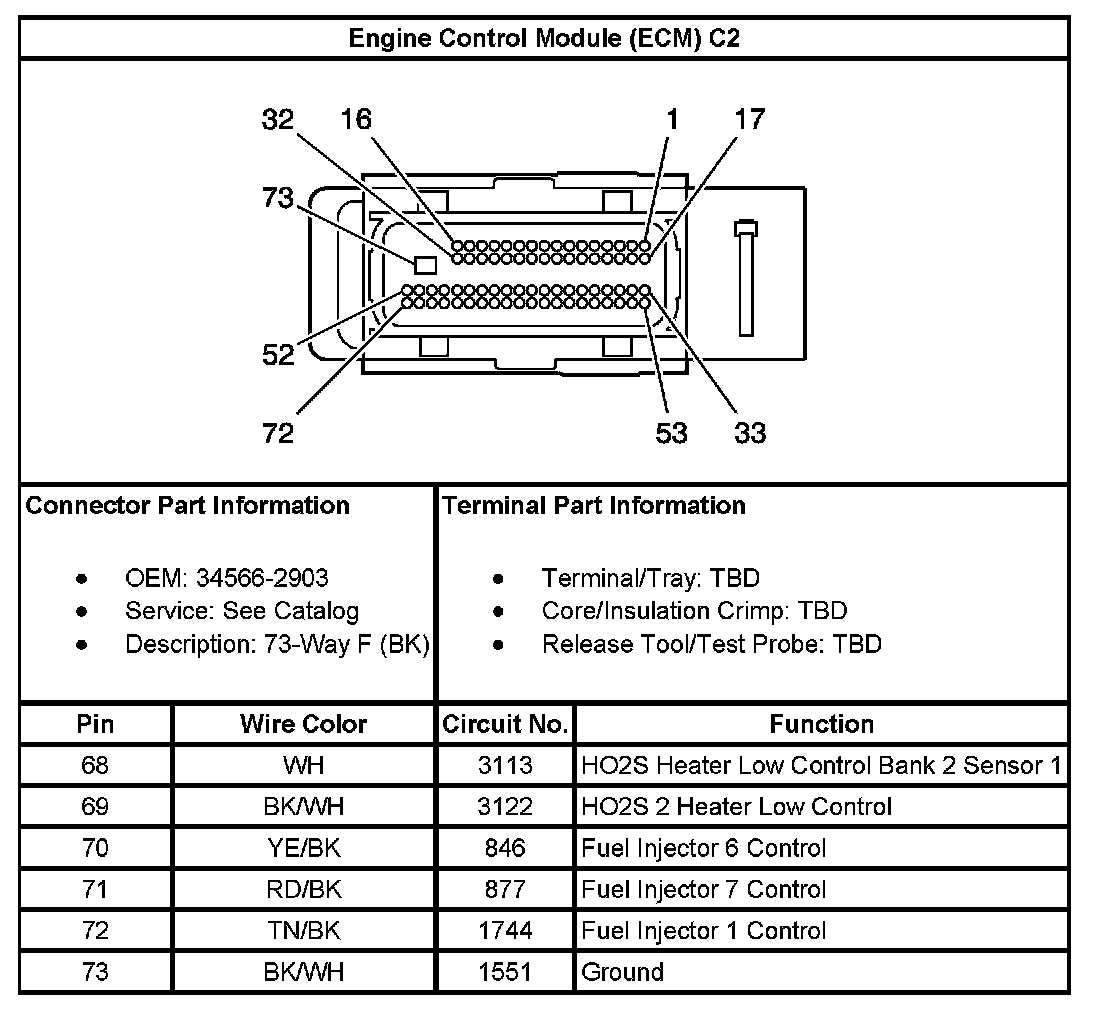 Engine Control Module (ECM) C2

32 16 1 17
73
52
72 53 33

Connector Part Information

- OEM: 34566-2903
- Service: See Catalog
- Description: 73-Way F (BK)

Terminal Part Information

- Terminal/Tray: TBD
- Core/Insulation Crimp: TBD
- Release Tool/Test Probe: TBD

| Pin | Wire Color | Circuit No. | Function |
|---|---|---|---|
| 68 | WH | 3113 | HO2S Heater Low Control Bank 2 Sensor 1 |
| 69 | BK/WH | 3122 | HO2S 2 Heater Low Control |
| 70 | YE/BK | 846 | Fuel Injector 6 Control |
| 71 | RD/BK | 877 | Fuel Injector 7 Control |
| 72 | TN/BK | 1744 | Fuel Injector 1 Control |
| 73 | BK/WH | 1551 | Ground |