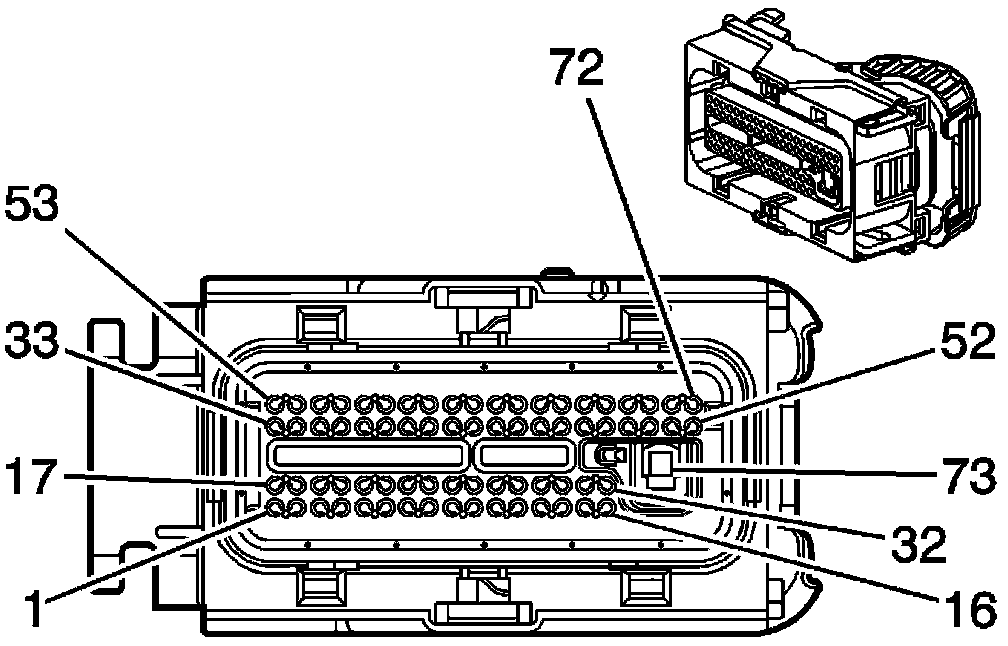 72
53
33
52
17
73
32
1
16