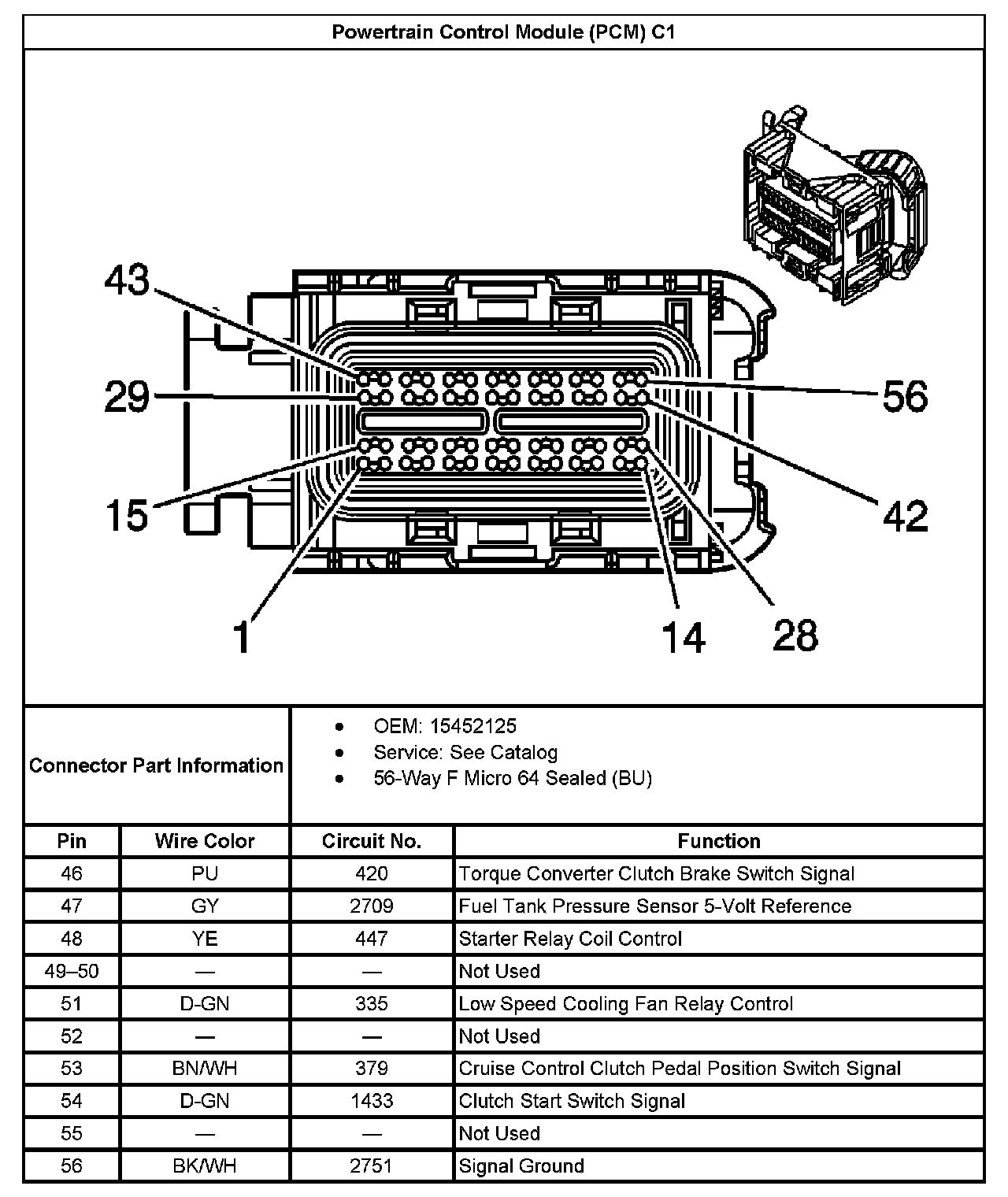 Powertrain Control Module (PCM) C1

43
29
15
1
56
42
14
28

Connector Part Information

- OEM: 15452125
- Service: See Catalog
- 56-Way F Micro 64 Sealed (BU)

| Pin | Wire Color | Circuit No. | Function |
|---|---|---|---|
| 46 | PU | 420 | Torque Converter Clutch Brake Switch Signal |
| 47 | GY | 2709 | Fuel Tank Pressure Sensor 5-Volt Reference |
| 48 | YE | 447 | Starter Relay Coil Control |
| 49–50 | — | — | Not Used |
| 51 | D-GN | 335 | Low Speed Cooling Fan Relay Control |
| 52 | — | — | Not Used |
| 53 | BN/WH | 379 | Cruise Control Clutch Pedal Position Switch Signal |
| 54 | D-GN | 1433 | Clutch Start Switch Signal |
| 55 | — | — | Not Used |
| 56 | BK/WH | 2751 | Signal Ground |