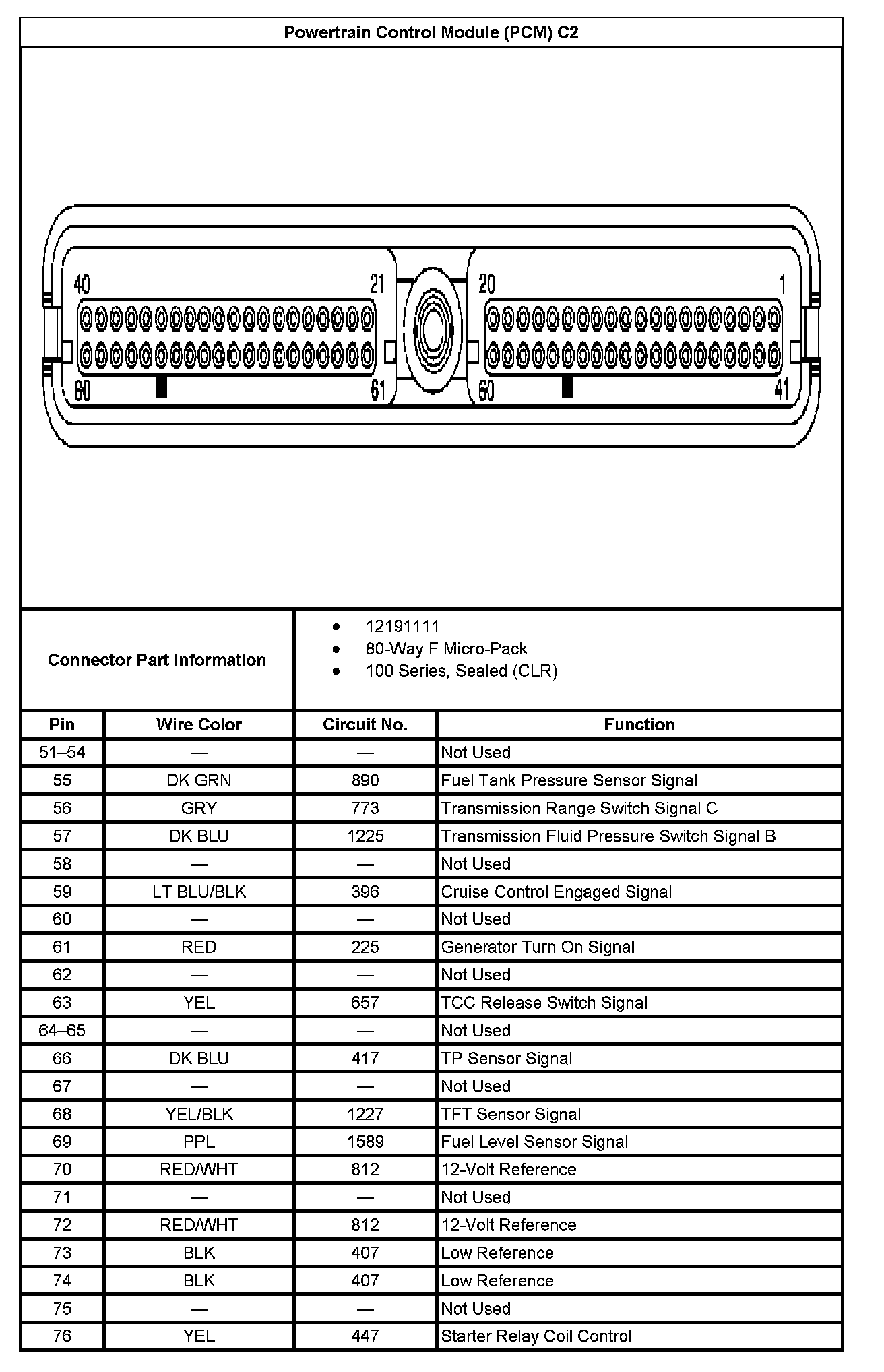 Powertrain Control Module (PCM) C2

40
21
20
1
80
61
60
41

Connector Part Information

- 12191111
- 80-Way F Micro-Pack
- 100 Series, Sealed (CLR)

| Pin | Wire Color | Circuit No. | Function |
|---|---|---|---|
| 51–54 | — | — | Not Used |
| 55 | DK GRN | 890 | Fuel Tank Pressure Sensor Signal |
| 56 | GRY | 773 | Transmission Range Switch Signal C |
| 57 | DK BLU | 1225 | Transmission Fluid Pressure Switch Signal B |
| 58 | — | — | Not Used |
| 59 | LT BLU/BLK | 396 | Cruise Control Engaged Signal |
| 60 | — | — | Not Used |
| 61 | RED | 225 | Generator Turn On Signal |
| 62 | — | — | Not Used |
| 63 | YEL | 657 | TCC Release Switch Signal |
| 64–65 | — | — | Not Used |
| 66 | DK BLU | 417 | TP Sensor Signal |
| 67 | — | — | Not Used |
| 68 | YEL/BLK | 1227 | TFT Sensor Signal |
| 69 | PPL | 1589 | Fuel Level Sensor Signal |
| 70 | RED/WHT | 812 | 12-Volt Reference |
| 71 | — | — | Not Used |
| 72 | RED/WHT | 812 | 12-Volt Reference |
| 73 | BLK | 407 | Low Reference |
| 74 | BLK | 407 | Low Reference |
| 75 | — | — | Not Used |
| 76 | YEL | 447 | Starter Relay Coil Control |