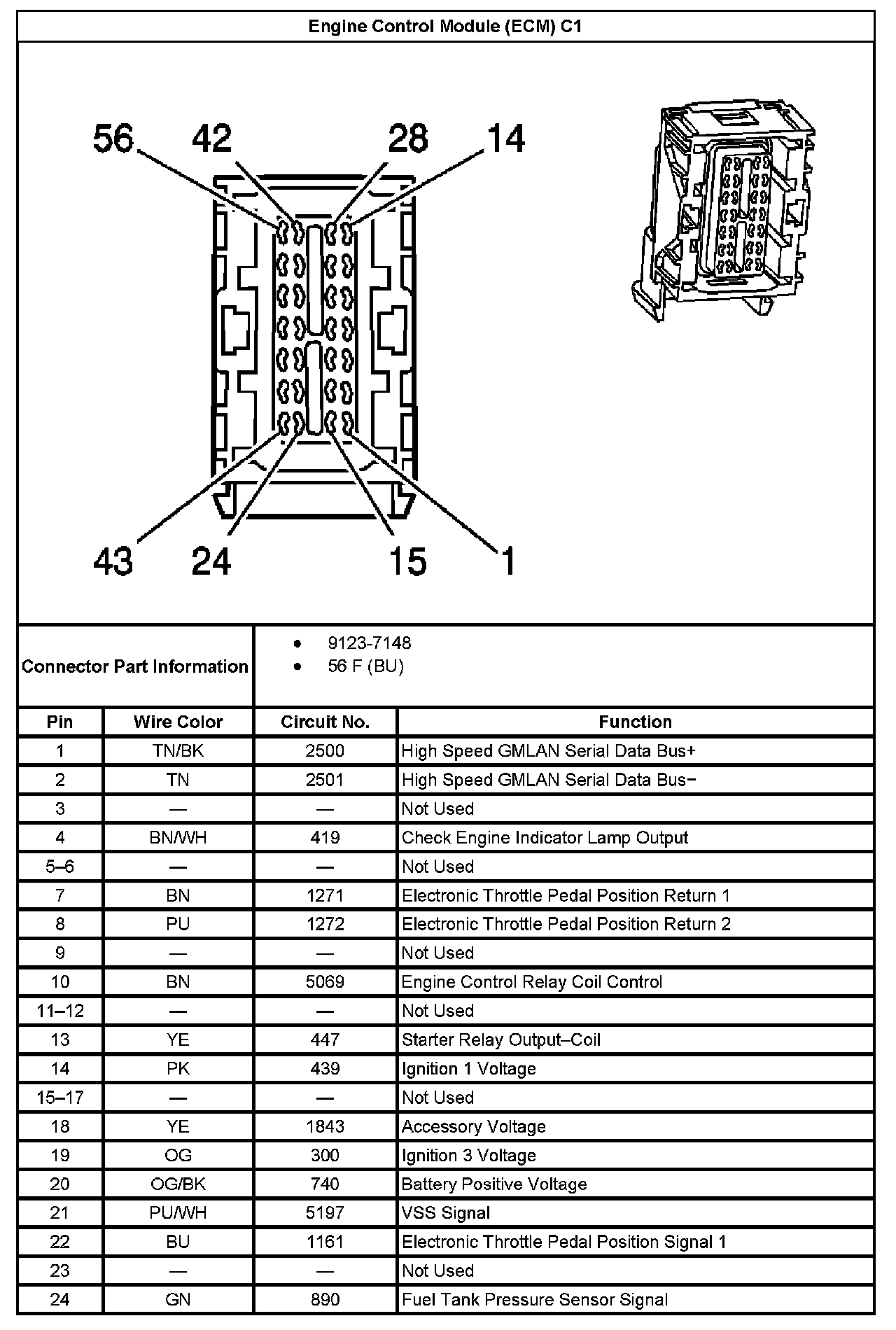 Engine Control Module (ECM) C1

56 42 28 14

43 24 15 1

Connector Part Information
• 9123-7148
• 56 F (BU)

| Pin | Wire Color | Circuit No. | Function |
|---|---|---|---|
| 1 | TN/BK | 2500 | High Speed GMLAN Serial Data Bus+ |
| 2 | TN | 2501 | High Speed GMLAN Serial Data Bus− |
| 3 | — | — | Not Used |
| 4 | BN/WH | 419 | Check Engine Indicator Lamp Output |
| 5–6 | — | — | Not Used |
| 7 | BN | 1271 | Electronic Throttle Pedal Position Return 1 |
| 8 | PU | 1272 | Electronic Throttle Pedal Position Return 2 |
| 9 | — | — | Not Used |
| 10 | BN | 5069 | Engine Control Relay Coil Control |
| 11–12 | — | — | Not Used |
| 13 | YE | 447 | Starter Relay Output–Coil |
| 14 | PK | 439 | Ignition 1 Voltage |
| 15–17 | — | — | Not Used |
| 18 | YE | 1843 | Accessory Voltage |
| 19 | OG | 300 | Ignition 3 Voltage |
| 20 | OG/BK | 740 | Battery Positive Voltage |
| 21 | PU/WH | 5197 | VSS Signal |
| 22 | BU | 1161 | Electronic Throttle Pedal Position Signal 1 |
| 23 | — | — | Not Used |
| 24 | GN | 890 | Fuel Tank Pressure Sensor Signal |