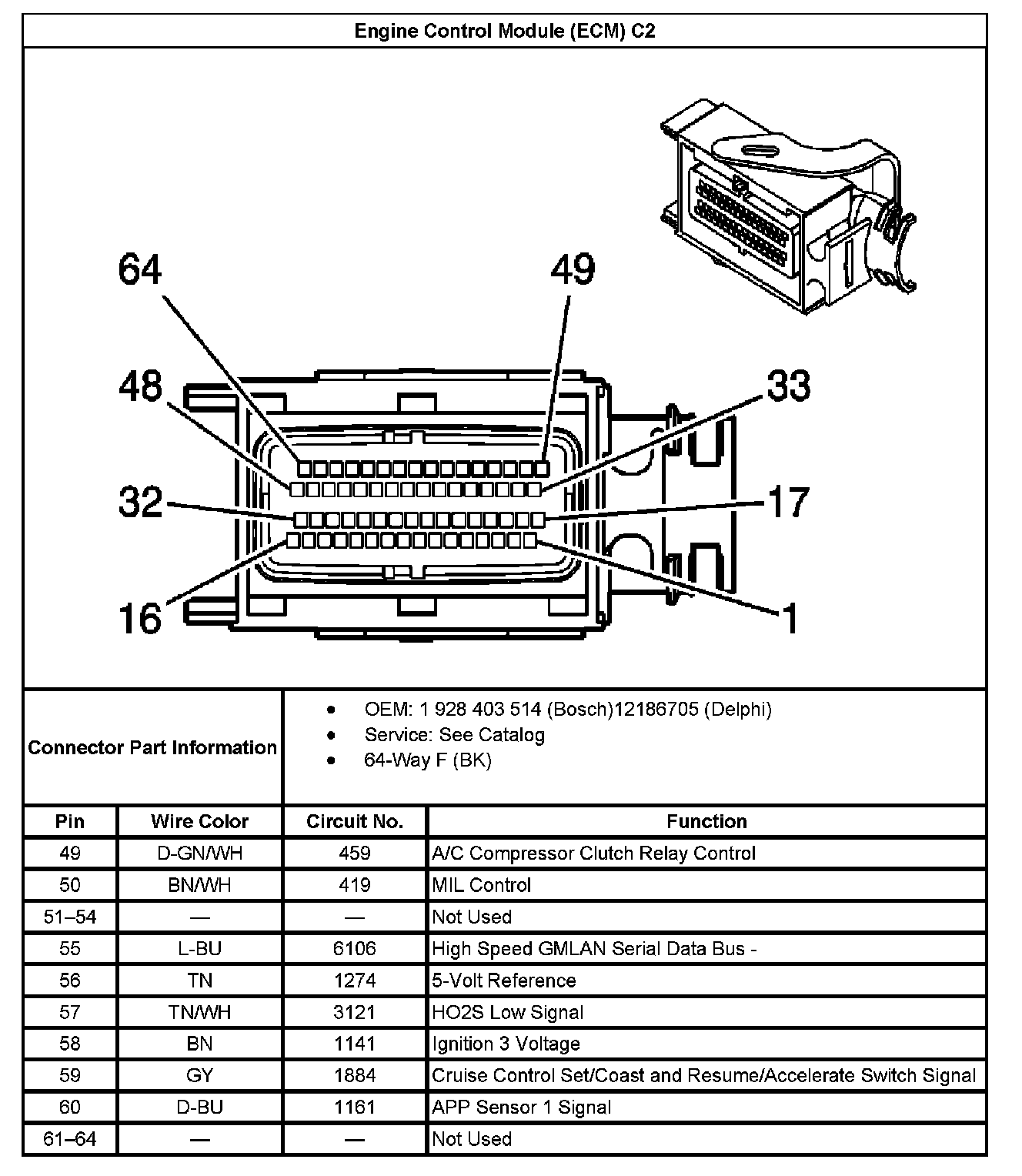 Engine Control Module (ECM) C2

64
49
48
33
32
17
16
1

Connector Part Information

- OEM: 1 928 403 514 (Bosch)12186705 (Delphi)
- Service: See Catalog
- 64-Way F (BK)

| Pin | Wire Color | Circuit No. | Function |
|---|---|---|---|
| 49 | D-GN/WH | 459 | A/C Compressor Clutch Relay Control |
| 50 | BN/WH | 419 | MIL Control |
| 51–54 | — | — | Not Used |
| 55 | L-BU | 6106 | High Speed GMLAN Serial Data Bus - |
| 56 | TN | 1274 | 5-Volt Reference |
| 57 | TN/WH | 3121 | HO2S Low Signal |
| 58 | BN | 1141 | Ignition 3 Voltage |
| 59 | GY | 1884 | Cruise Control Set/Coast and Resume/Accelerate Switch Signal |
| 60 | D-BU | 1161 | APP Sensor 1 Signal |
| 61–64 | — | — | Not Used |