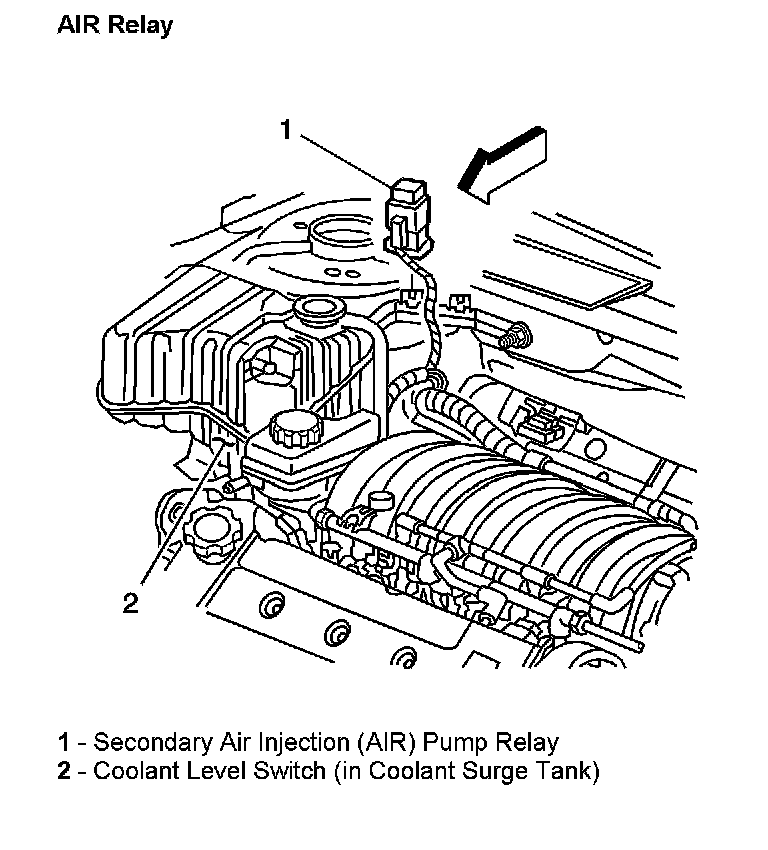 AIR Relay

1

2

1 - Secondary Air Injection (AIR) Pump Relay
2 - Coolant Level Switch (in Coolant Surge Tank)