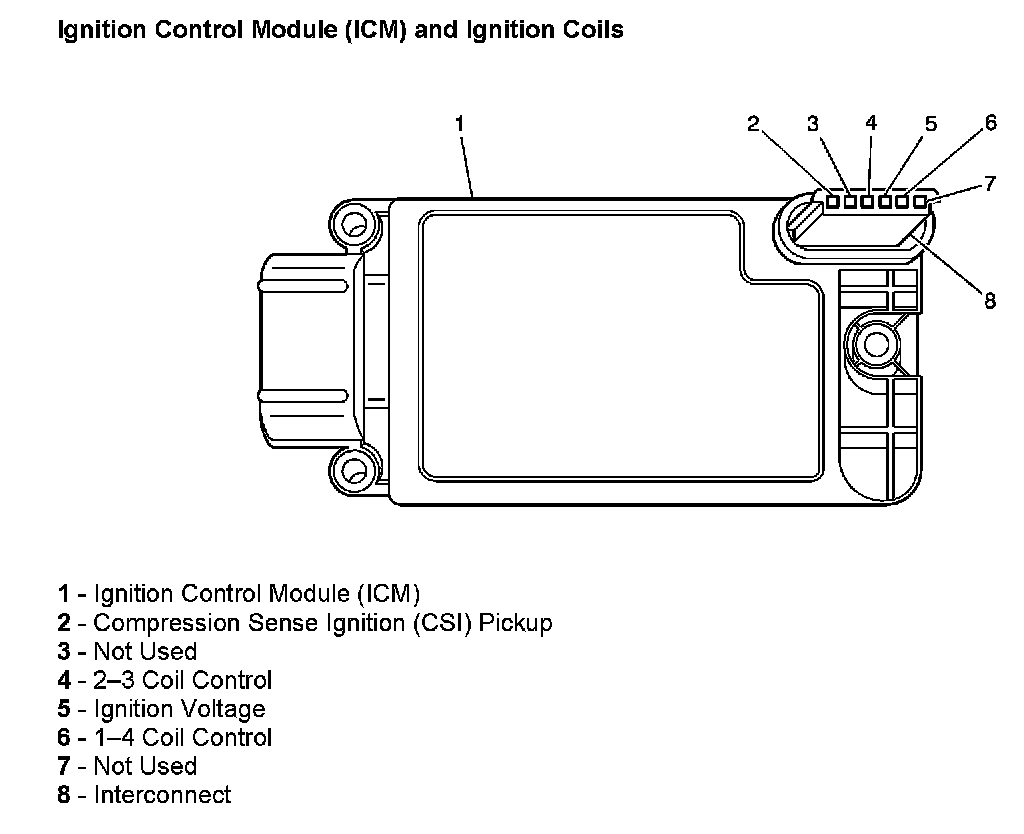 Ignition Control Module (ICM) and Ignition Coils

1

2 3 4 5 6

7

8

1 - Ignition Control Module (ICM)
2 - Compression Sense Ignition (CSI) Pickup
3 - Not Used
4 - 2–3 Coil Control
5 - Ignition Voltage
6 - 1–4 Coil Control
7 - Not Used
8 - Interconnect