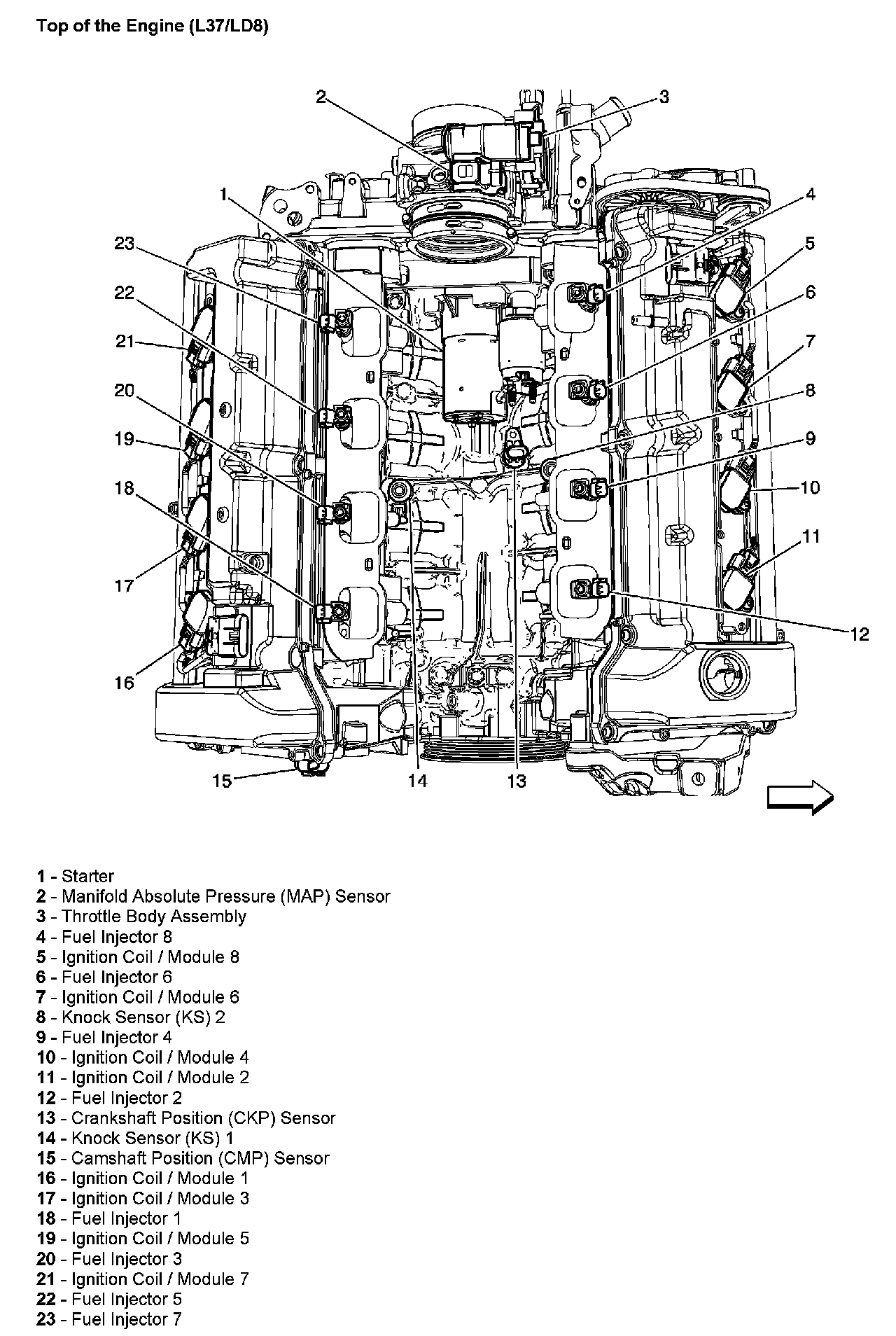 Top of the Engine (L37/LD8)

2
3
1
4
23
5
22
6
21
7
20
8
19
9
18
10
11
17
12
16
15
14
13

1 - Starter
2 - Manifold Absolute Pressure (MAP) Sensor
3 - Throttle Body Assembly
4 - Fuel Injector 8
5 - Ignition Coil / Module 8
6 - Fuel Injector 6
7 - Ignition Coil / Module 6
8 - Knock Sensor (KS) 2
9 - Fuel Injector 4
10 - Ignition Coil / Module 4
11 - Ignition Coil / Module 2
12 - Fuel Injector 2
13 - Crankshaft Position (CKP) Sensor
14 - Knock Sensor (KS) 1
15 - Camshaft Position (CMP) Sensor
16 - Ignition Coil / Module 1
17 - Ignition Coil / Module 3
18 - Fuel Injector 1
19 - Ignition Coil / Module 5
20 - Fuel Injector 3
21 - Ignition Coil / Module 7
22 - Fuel Injector 5
23 - Fuel Injector 7