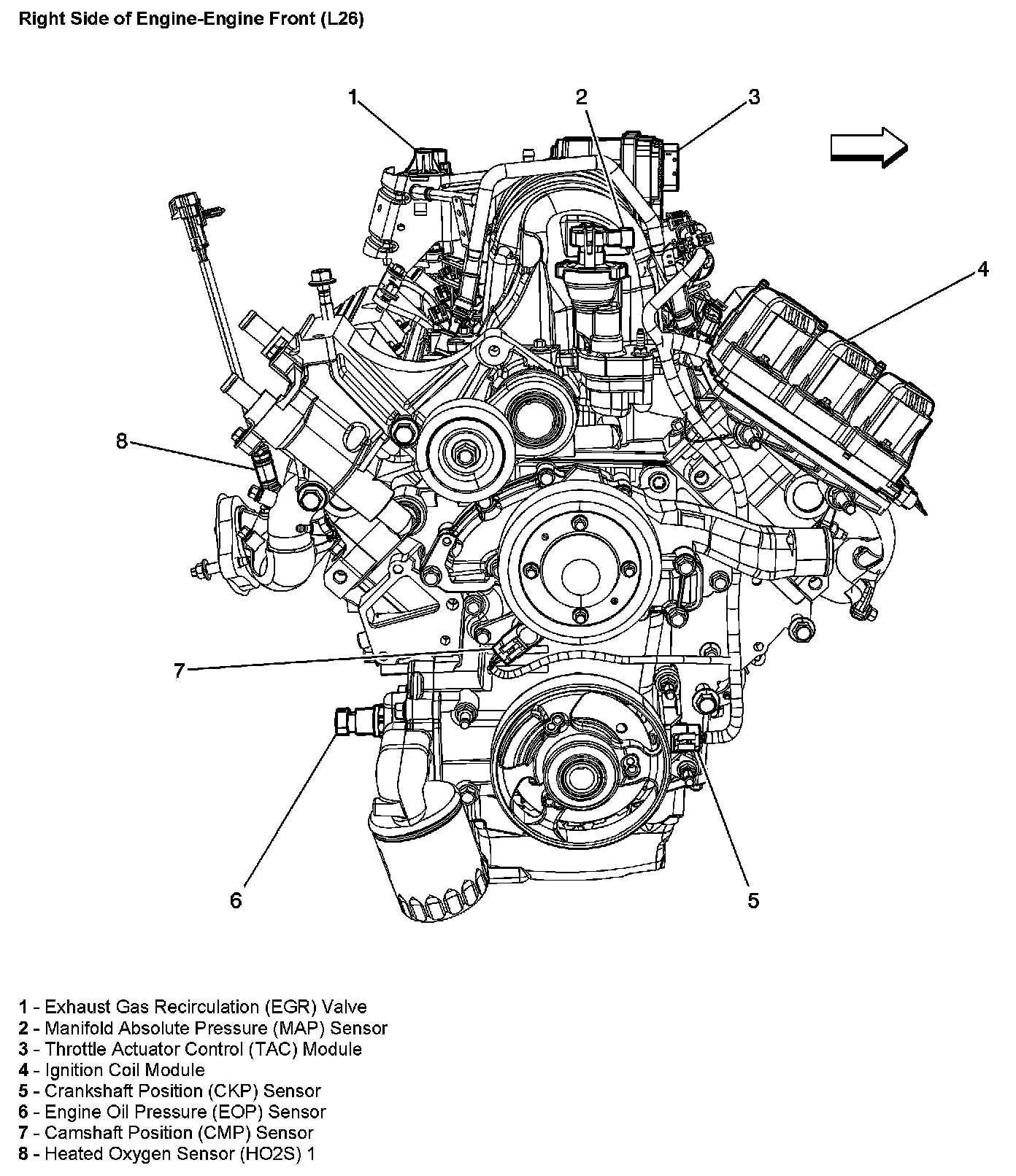 Right Side of Engine-Engine Front (L26)

1

2

3

4

8

7

6

5

1 - Exhaust Gas Recirculation (EGR) Valve
2 - Manifold Absolute Pressure (MAP) Sensor
3 - Throttle Actuator Control (TAC) Module
4 - Ignition Coil Module
5 - Crankshaft Position (CKP) Sensor
6 - Engine Oil Pressure (EOP) Sensor
7 - Camshaft Position (CMP) Sensor
8 - Heated Oxygen Sensor (HO2S) 1