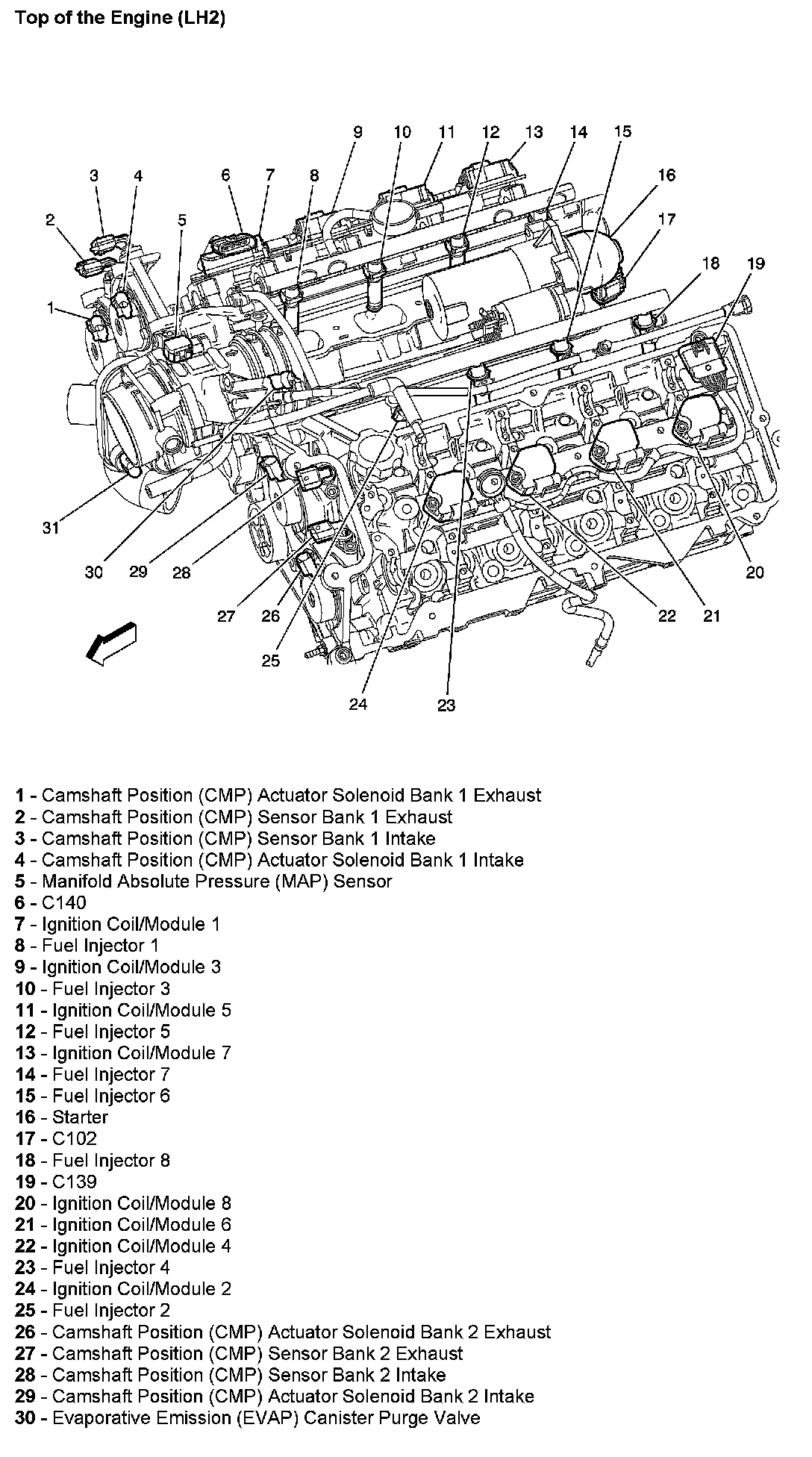 Top of the Engine (LH2)

9 10 11 12 13 14 15
3 4 6 7 8 16
2 5 17
18 19
1
31
30 29 28 20
27 26 22 21
25
24 23

1 - Camshaft Position (CMP) Actuator Solenoid Bank 1 Exhaust
2 - Camshaft Position (CMP) Sensor Bank 1 Exhaust
3 - Camshaft Position (CMP) Sensor Bank 1 Intake
4 - Camshaft Position (CMP) Actuator Solenoid Bank 1 Intake
5 - Manifold Absolute Pressure (MAP) Sensor
6 - C140
7 - Ignition Coil/Module 1
8 - Fuel Injector 1
9 - Ignition Coil/Module 3
10 - Fuel Injector 3
11 - Ignition Coil/Module 5
12 - Fuel Injector 5
13 - Ignition Coil/Module 7
14 - Fuel Injector 7
15 - Fuel Injector 6
16 - Starter
17 - C102
18 - Fuel Injector 8
19 - C139
20 - Ignition Coil/Module 8
21 - Ignition Coil/Module 6
22 - Ignition Coil/Module 4
23 - Fuel Injector 4
24 - Ignition Coil/Module 2
25 - Fuel Injector 2
26 - Camshaft Position (CMP) Actuator Solenoid Bank 2 Exhaust
27 - Camshaft Position (CMP) Sensor Bank 2 Exhaust
28 - Camshaft Position (CMP) Sensor Bank 2 Intake
29 - Camshaft Position (CMP) Actuator Solenoid Bank 2 Intake
30 - Evaporative Emission (EVAP) Canister Purge Valve