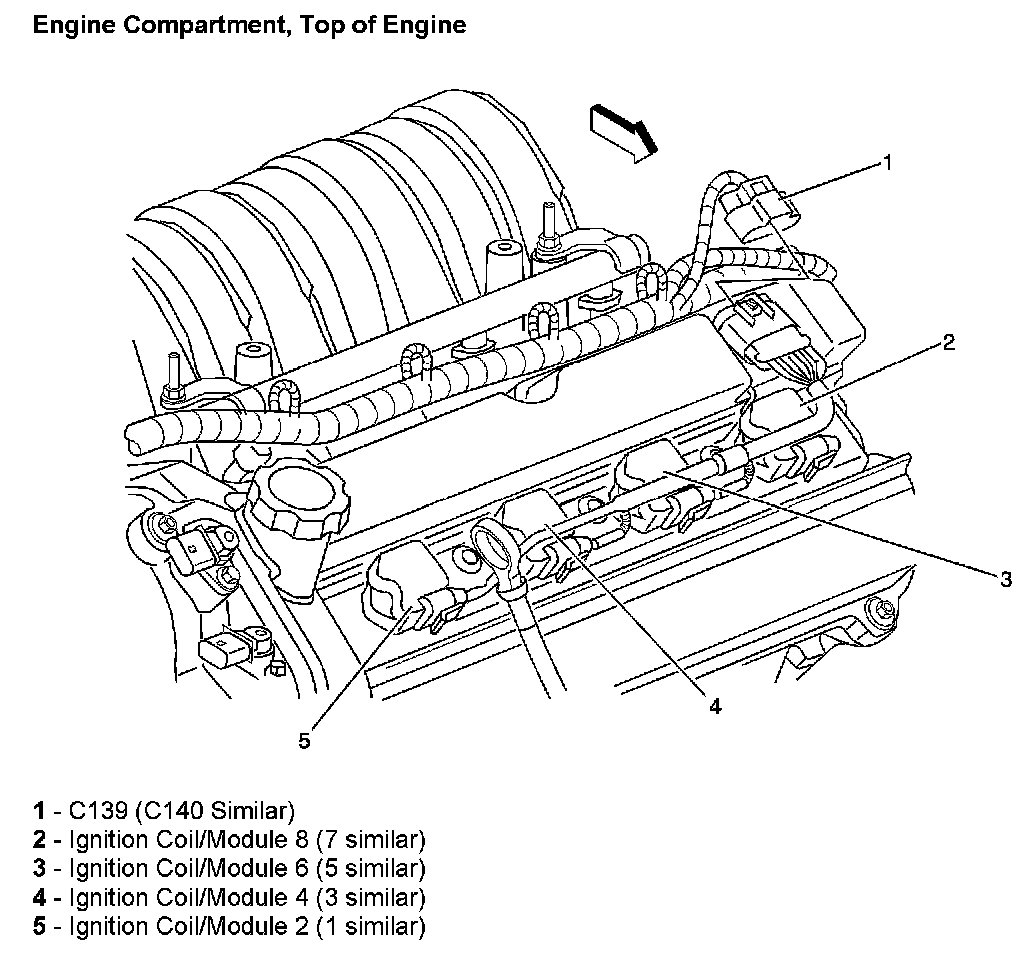 Engine Compartment, Top of Engine

1

2

3

4

5

1 - C139 (C140 Similar)
2 - Ignition Coil/Module 8 (7 similar)
3 - Ignition Coil/Module 6 (5 similar)
4 - Ignition Coil/Module 4 (3 similar)
5 - Ignition Coil/Module 2 (1 similar)