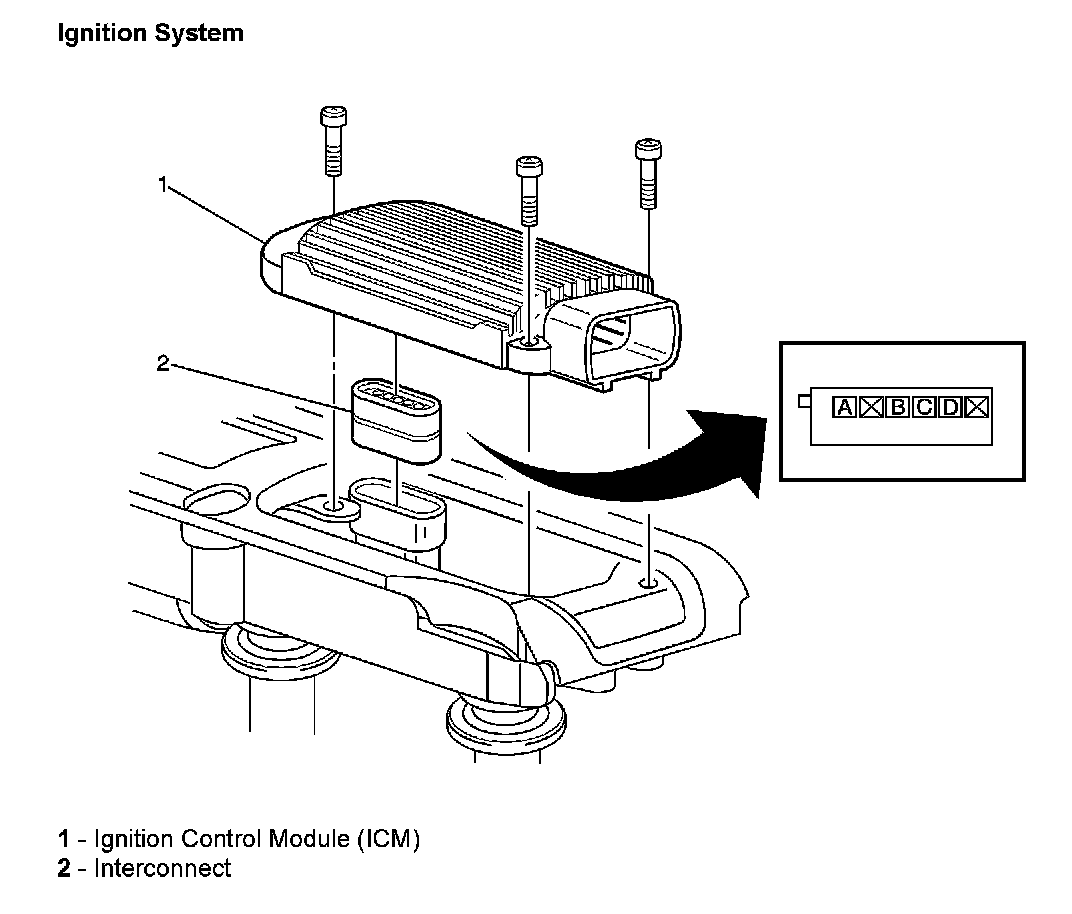 Ignition System

1

2

A B C D

1 - Ignition Control Module (ICM)
2 - Interconnect