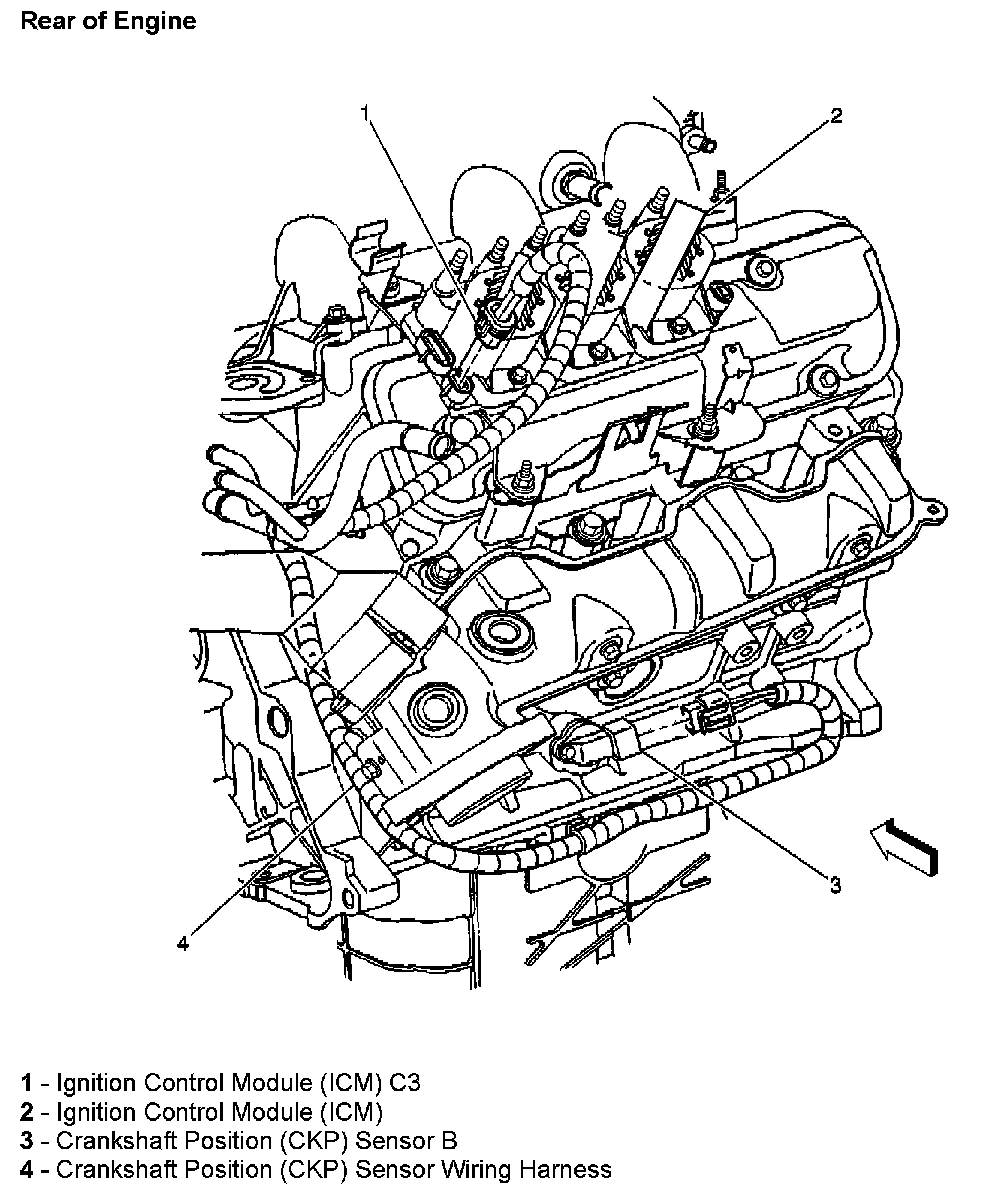 Rear of Engine

1

2

3

4

1 - Ignition Control Module (ICM) C3
2 - Ignition Control Module (ICM)
3 - Crankshaft Position (CKP) Sensor B
4 - Crankshaft Position (CKP) Sensor Wiring Harness