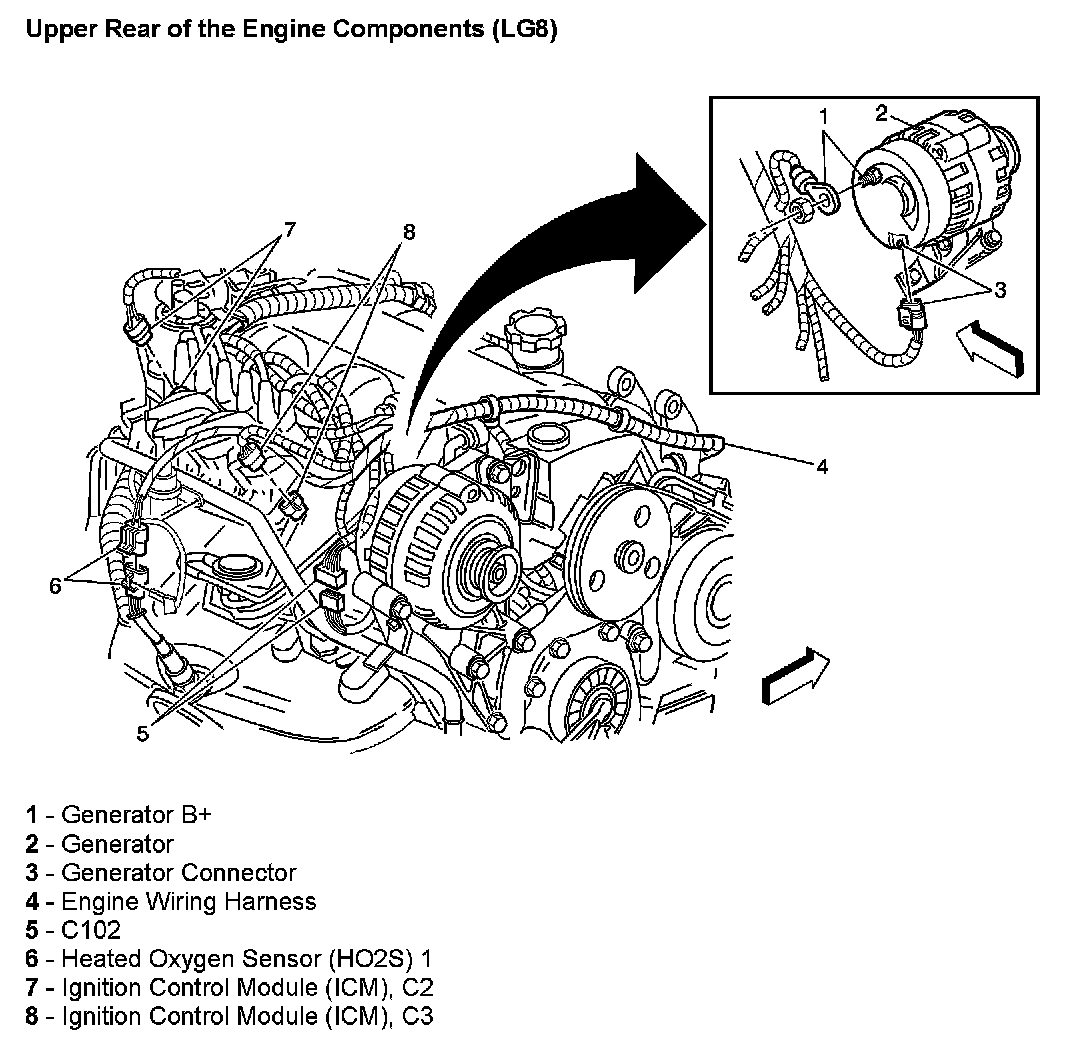 Upper Rear of the Engine Components (LG8)

1
2
3
7
8
4
6
5

1 - Generator B+
2 - Generator
3 - Generator Connector
4 - Engine Wiring Harness
5 - C102
6 - Heated Oxygen Sensor (HO2S) 1
7 - Ignition Control Module (ICM), C2
8 - Ignition Control Module (ICM), C3