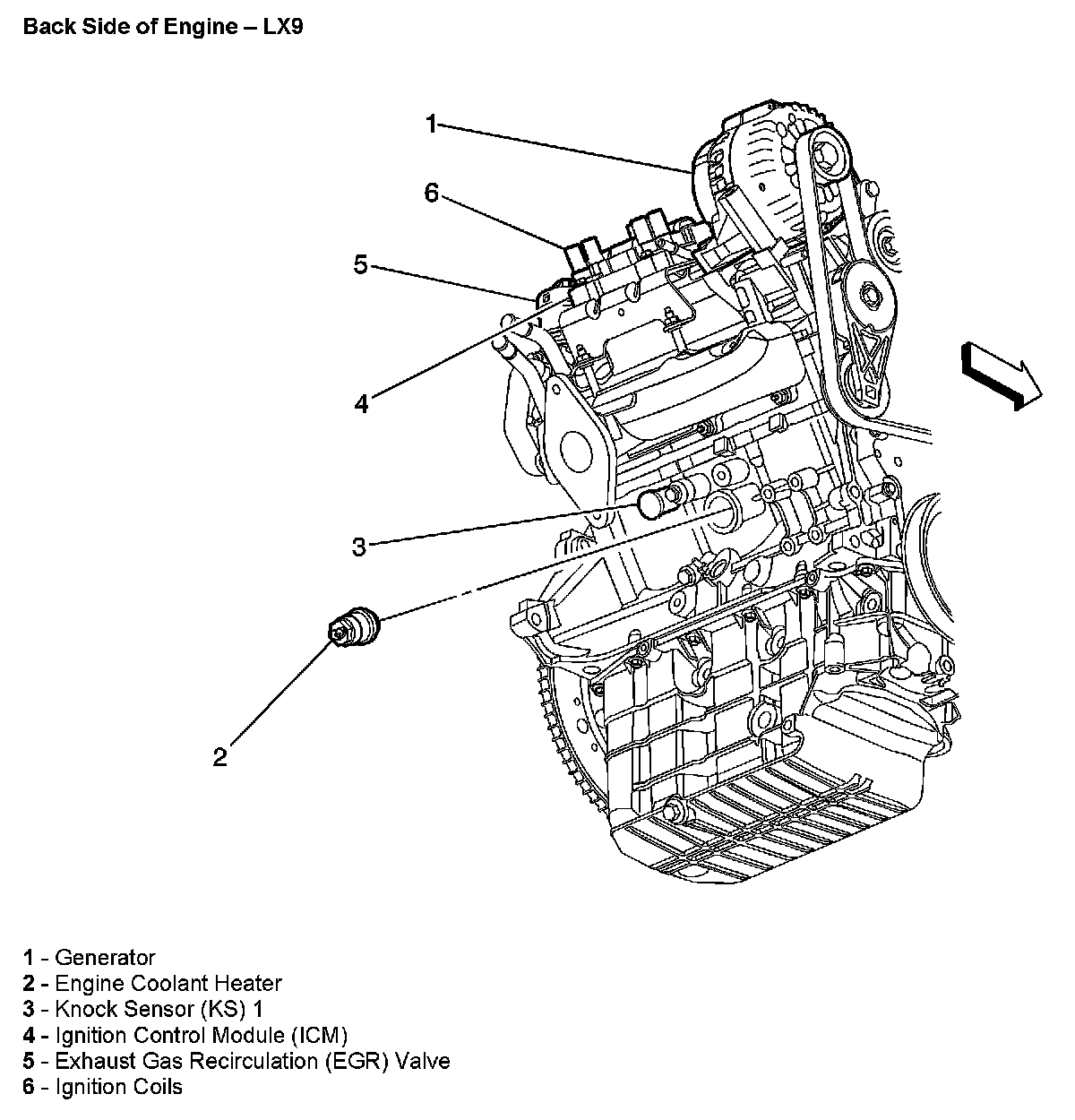 Back Side of Engine – LX9

1

6

5

4

3

2

1 - Generator
2 - Engine Coolant Heater
3 - Knock Sensor (KS) 1
4 - Ignition Control Module (ICM)
5 - Exhaust Gas Recirculation (EGR) Valve
6 - Ignition Coils