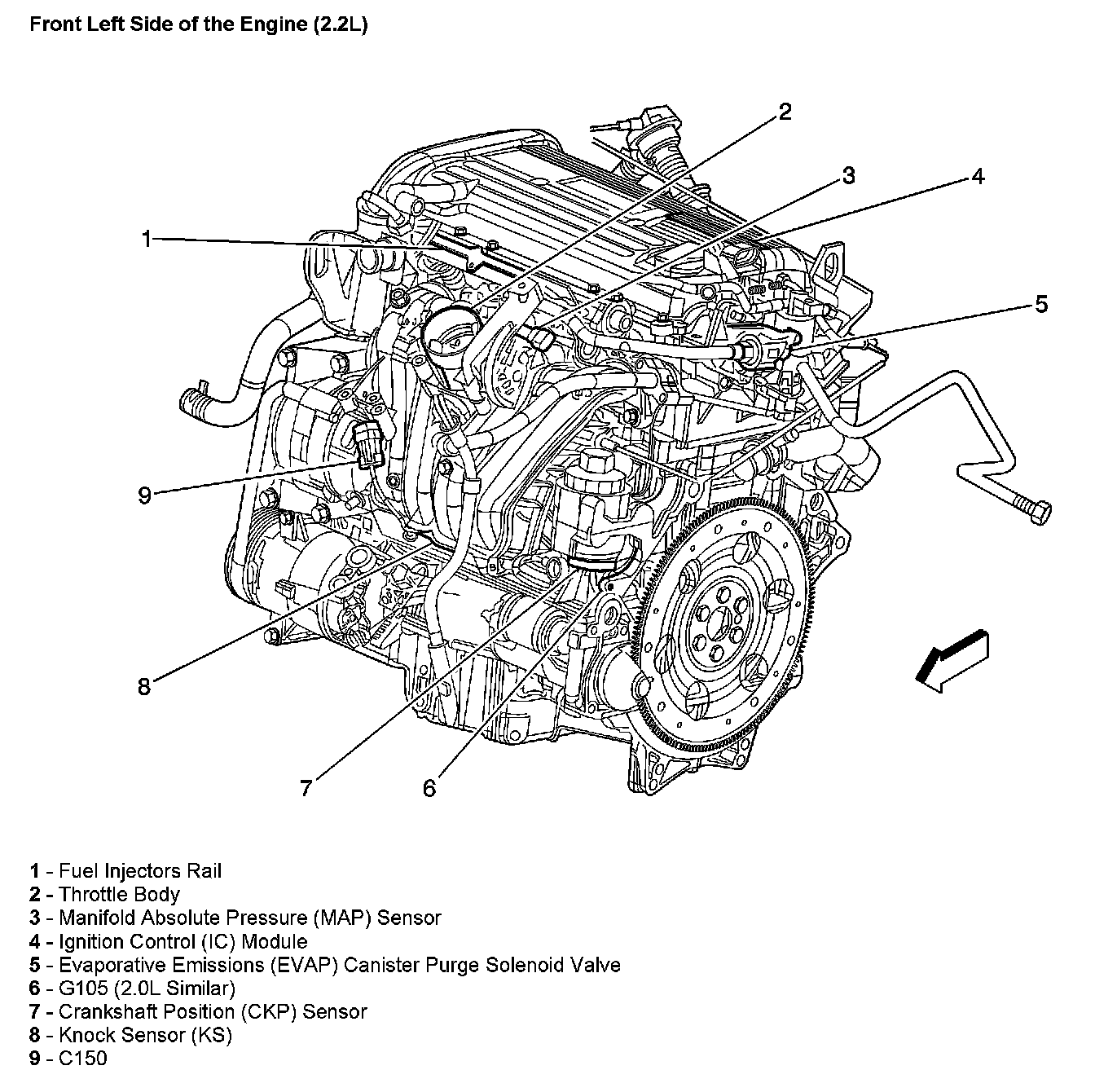 Front Left Side of the Engine (2.2L)

2
3
4
1
5
9
8
7
6

1 - Fuel Injectors Rail
2 - Throttle Body
3 - Manifold Absolute Pressure (MAP) Sensor
4 - Ignition Control (IC) Module
5 - Evaporative Emissions (EVAP) Canister Purge Solenoid Valve
6 - G105 (2.0L Similar)
7 - Crankshaft Position (CKP) Sensor
8 - Knock Sensor (KS)
9 - C150