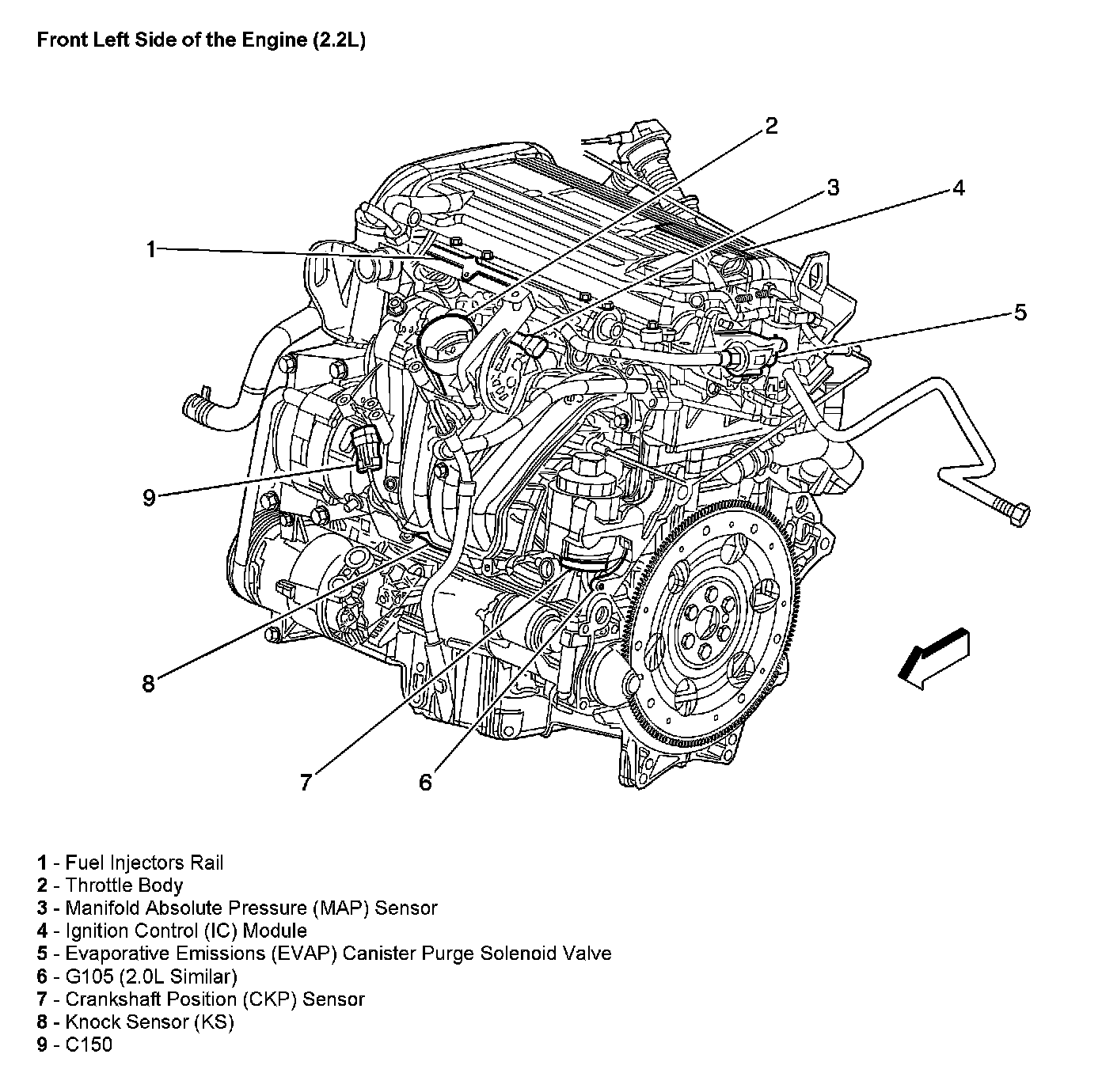 Front Left Side of the Engine (2.2L)

2
3
4
1
5
9
8
7
6

1 - Fuel Injectors Rail
2 - Throttle Body
3 - Manifold Absolute Pressure (MAP) Sensor
4 - Ignition Control (IC) Module
5 - Evaporative Emissions (EVAP) Canister Purge Solenoid Valve
6 - G105 (2.0L Similar)
7 - Crankshaft Position (CKP) Sensor
8 - Knock Sensor (KS)
9 - C150