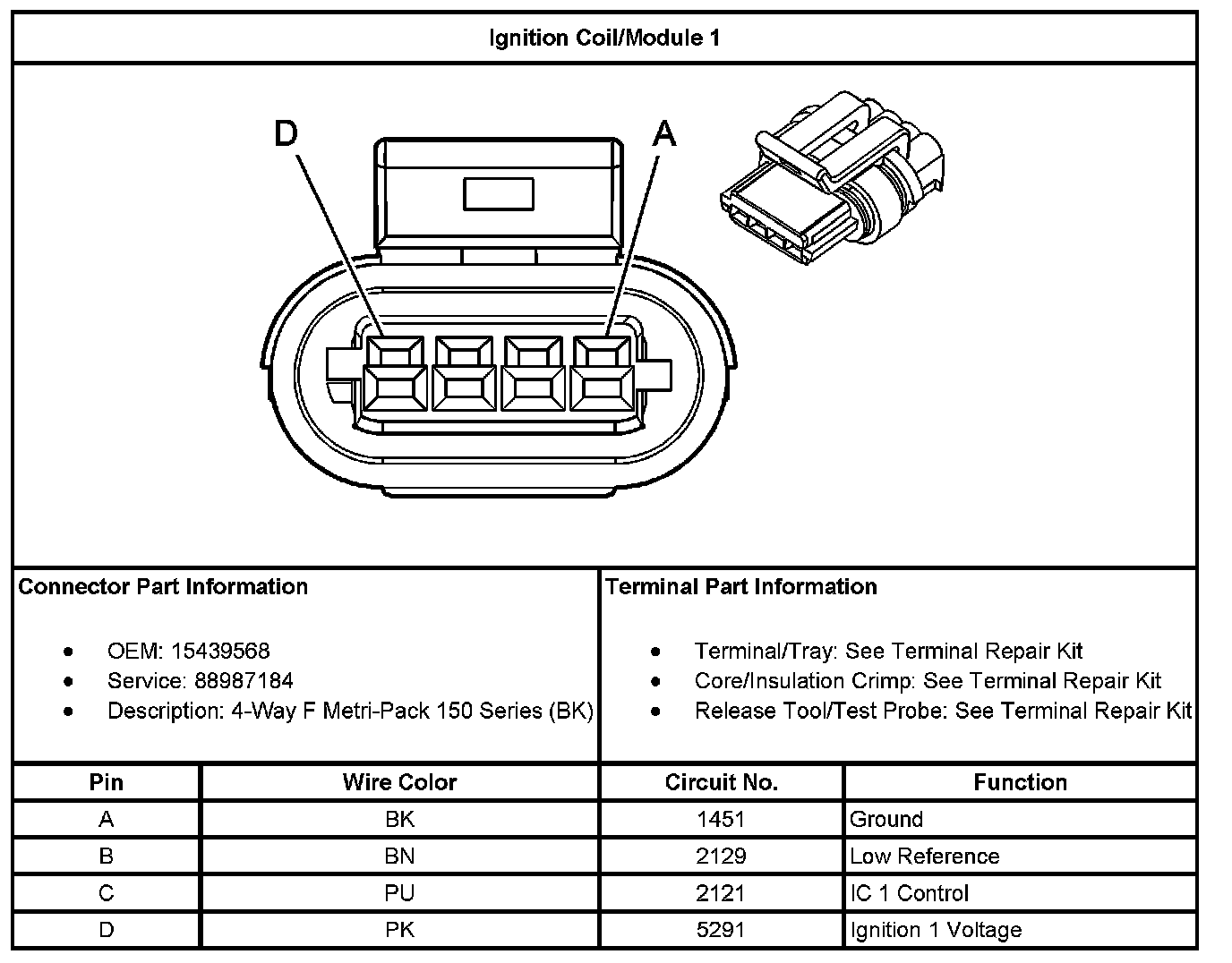 Ignition Coil/Module 1

D

A

Connector Part Information

- OEM: 15439568
- Service: 88987184
- Description: 4-Way F Metri-Pack 150 Series (BK)

Terminal Part Information

- Terminal/Tray: See Terminal Repair Kit
- Core/Insulation Crimp: See Terminal Repair Kit
- Release Tool/Test Probe: See Terminal Repair Kit

| Pin | Wire Color | Circuit No. | Function |
|---|---|---|---|
| A | BK | 1451 | Ground |
| B | BN | 2129 | Low Reference |
| C | PU | 2121 | IC 1 Control |
| D | PK | 5291 | Ignition 1 Voltage |