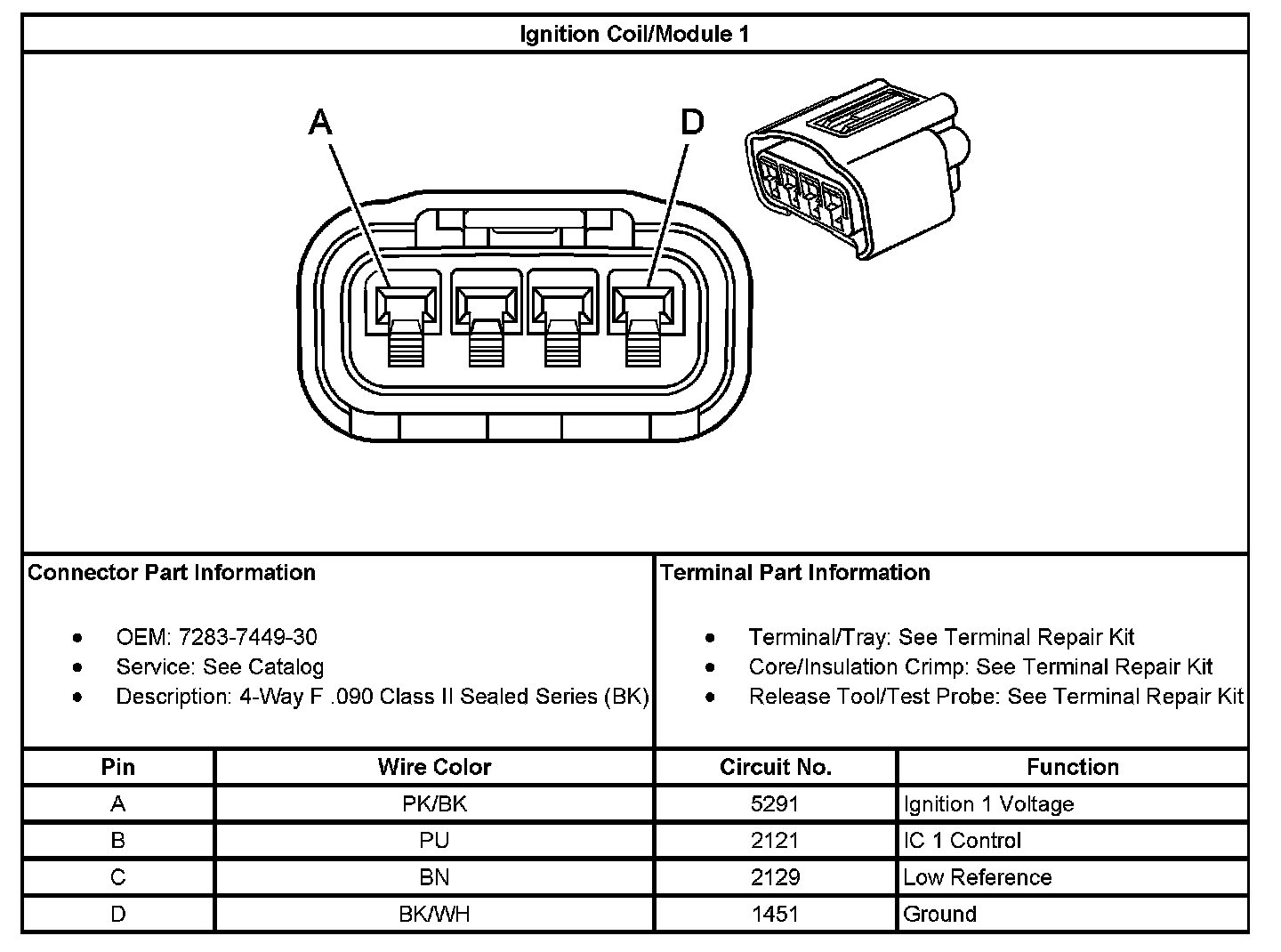 Ignition Coil/Module 1

A

D

Connector Part Information

- OEM: 7283-7449-30
- Service: See Catalog
- Description: 4-Way F .090 Class II Sealed Series (BK)

Terminal Part Information

- Terminal/Tray: See Terminal Repair Kit
- Core/Insulation Crimp: See Terminal Repair Kit
- Release Tool/Test Probe: See Terminal Repair Kit

| Pin | Wire Color | Circuit No. | Function |
|---|---|---|---|
| A | PK/BK | 5291 | Ignition 1 Voltage |
| B | PU | 2121 | IC 1 Control |
| C | BN | 2129 | Low Reference |
| D | BK/WH | 1451 | Ground |