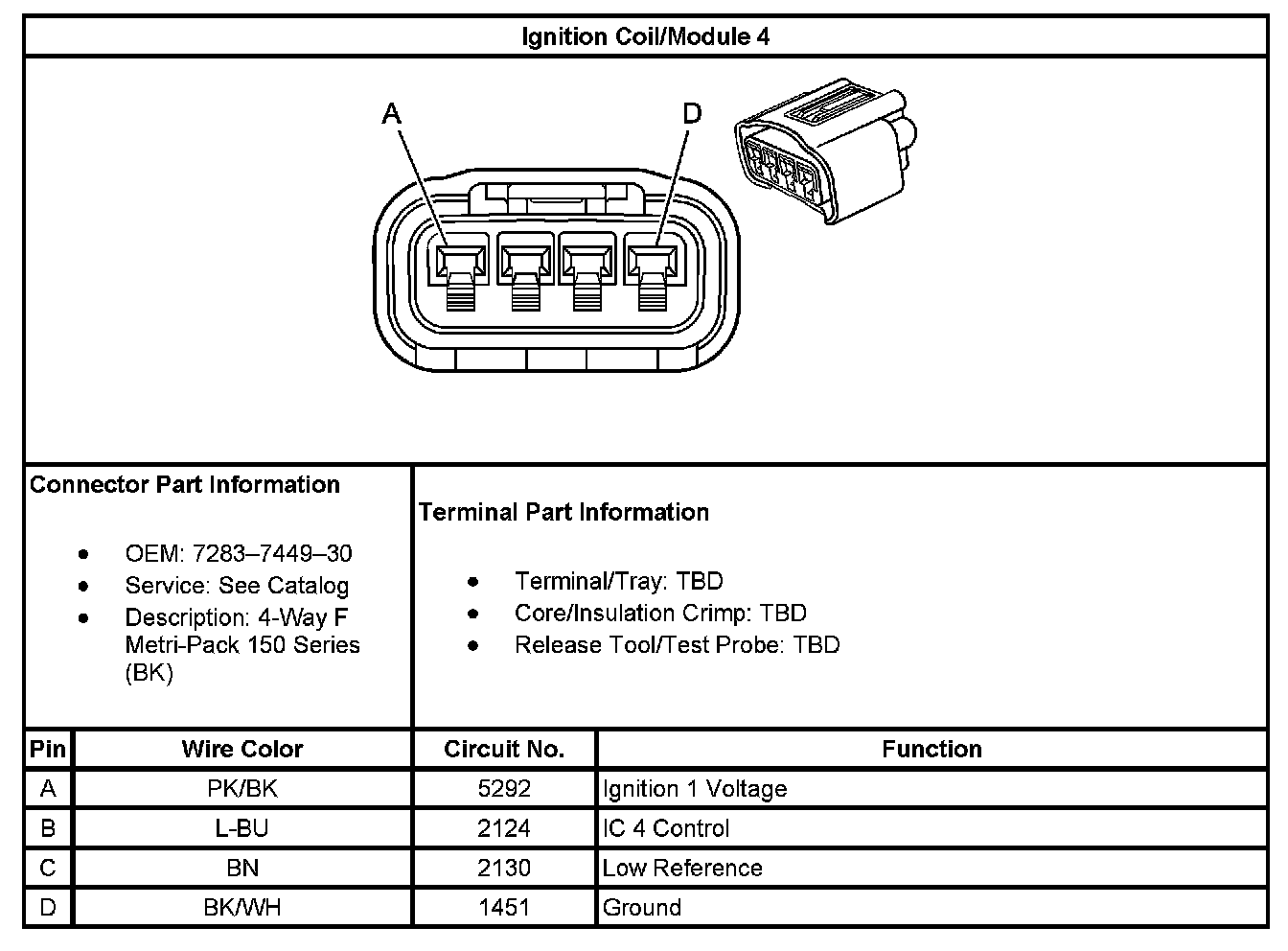 Ignition Coil/Module 4

A

D

Connector Part Information

- OEM: 7283–7449–30
- Service: See Catalog
- Description: 4-Way F Metri-Pack 150 Series (BK)

Terminal Part Information

- Terminal/Tray: TBD
- Core/Insulation Crimp: TBD
- Release Tool/Test Probe: TBD

| Pin | Wire Color | Circuit No. | Function |
|---|---|---|---|
| A | PK/BK | 5292 | Ignition 1 Voltage |
| B | L-BU | 2124 | IC 4 Control |
| C | BN | 2130 | Low Reference |
| D | BK/WH | 1451 | Ground |