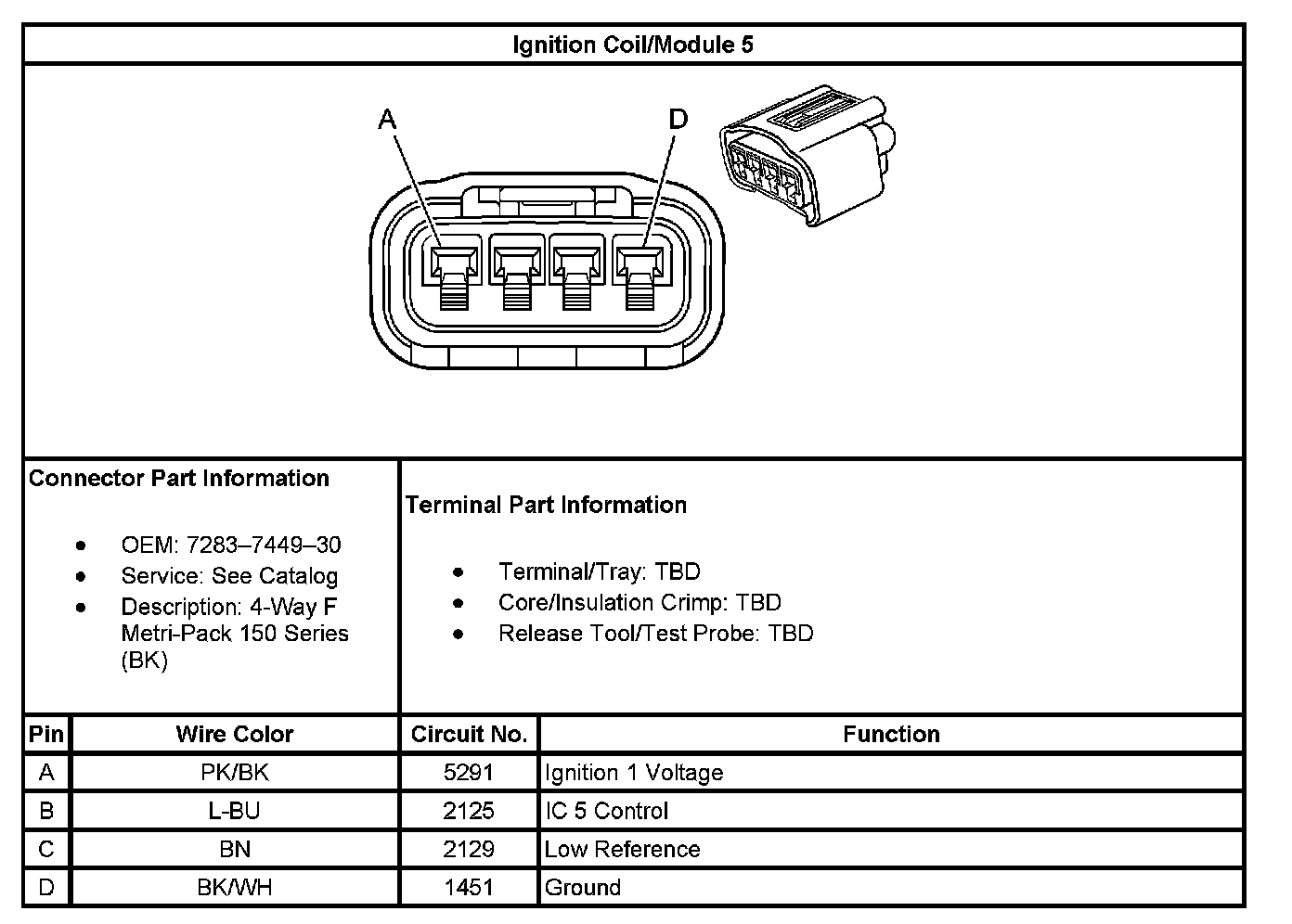 Ignition Coil/Module 5

A

D

Connector Part Information

- OEM: 7283–7449–30
- Service: See Catalog
- Description: 4-Way F Metri-Pack 150 Series (BK)

Terminal Part Information

- Terminal/Tray: TBD
- Core/Insulation Crimp: TBD
- Release Tool/Test Probe: TBD

| Pin | Wire Color | Circuit No. | Function |
|---|---|---|---|
| A | PK/BK | 5291 | Ignition 1 Voltage |
| B | L-BU | 2125 | IC 5 Control |
| C | BN | 2129 | Low Reference |
| D | BK/WH | 1451 | Ground |