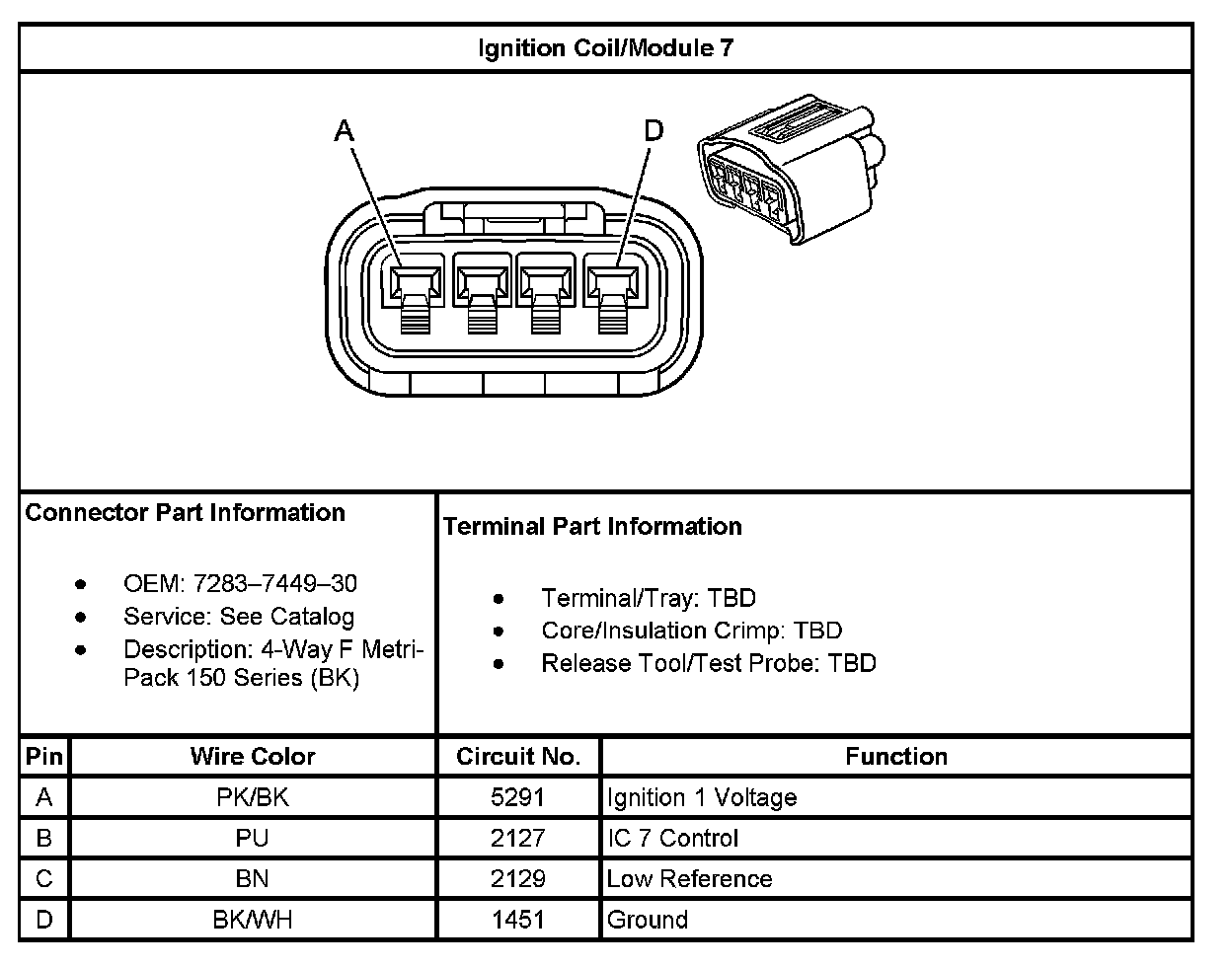 Ignition Coil/Module 7

A

D

Connector Part Information

- OEM: 7283–7449–30
- Service: See Catalog
- Description: 4-Way F Metri-Pack 150 Series (BK)

Terminal Part Information

- Terminal/Tray: TBD
- Core/Insulation Crimp: TBD
- Release Tool/Test Probe: TBD

| Pin | Wire Color | Circuit No. | Function |
|---|---|---|---|
| A | PK/BK | 5291 | Ignition 1 Voltage |
| B | PU | 2127 | IC 7 Control |
| C | BN | 2129 | Low Reference |
| D | BK/WH | 1451 | Ground |