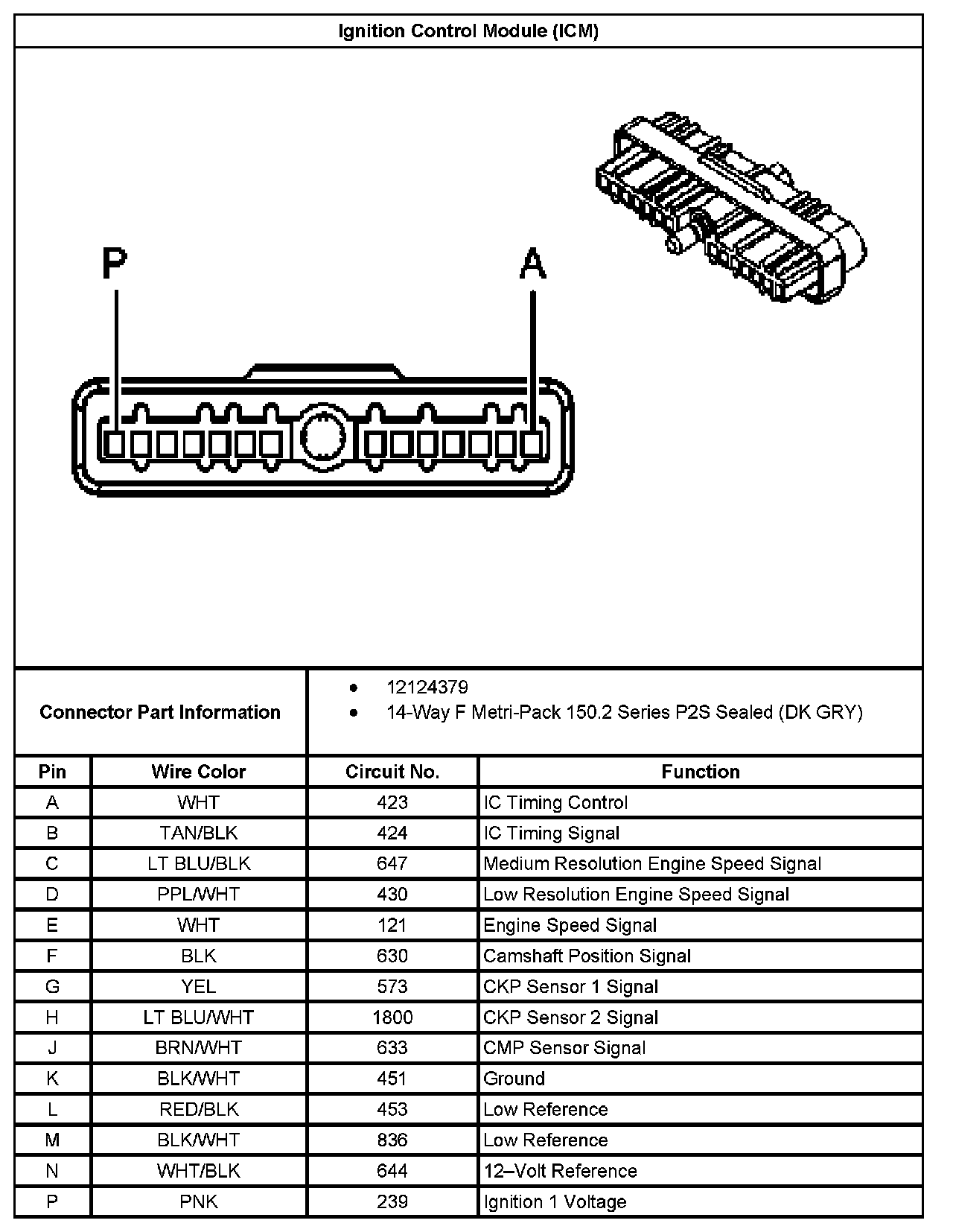 Ignition Control Module (ICM)

P

A

Connector Part Information

• 12124379
• 14-Way F Metri-Pack 150.2 Series P2S Sealed (DK GRY)

| Pin | Wire Color | Circuit No. | Function |
|---|---|---|---|
| A | WHT | 423 | IC Timing Control |
| B | TAN/BLK | 424 | IC Timing Signal |
| C | LT BLU/BLK | 647 | Medium Resolution Engine Speed Signal |
| D | PPL/WHT | 430 | Low Resolution Engine Speed Signal |
| E | WHT | 121 | Engine Speed Signal |
| F | BLK | 630 | Camshaft Position Signal |
| G | YEL | 573 | CKP Sensor 1 Signal |
| H | LT BLU/WHT | 1800 | CKP Sensor 2 Signal |
| J | BRN/WHT | 633 | CMP Sensor Signal |
| K | BLK/WHT | 451 | Ground |
| L | RED/BLK | 453 | Low Reference |
| M | BLK/WHT | 836 | Low Reference |
| N | WHT/BLK | 644 | 12–Volt Reference |
| P | PNK | 239 | Ignition 1 Voltage |