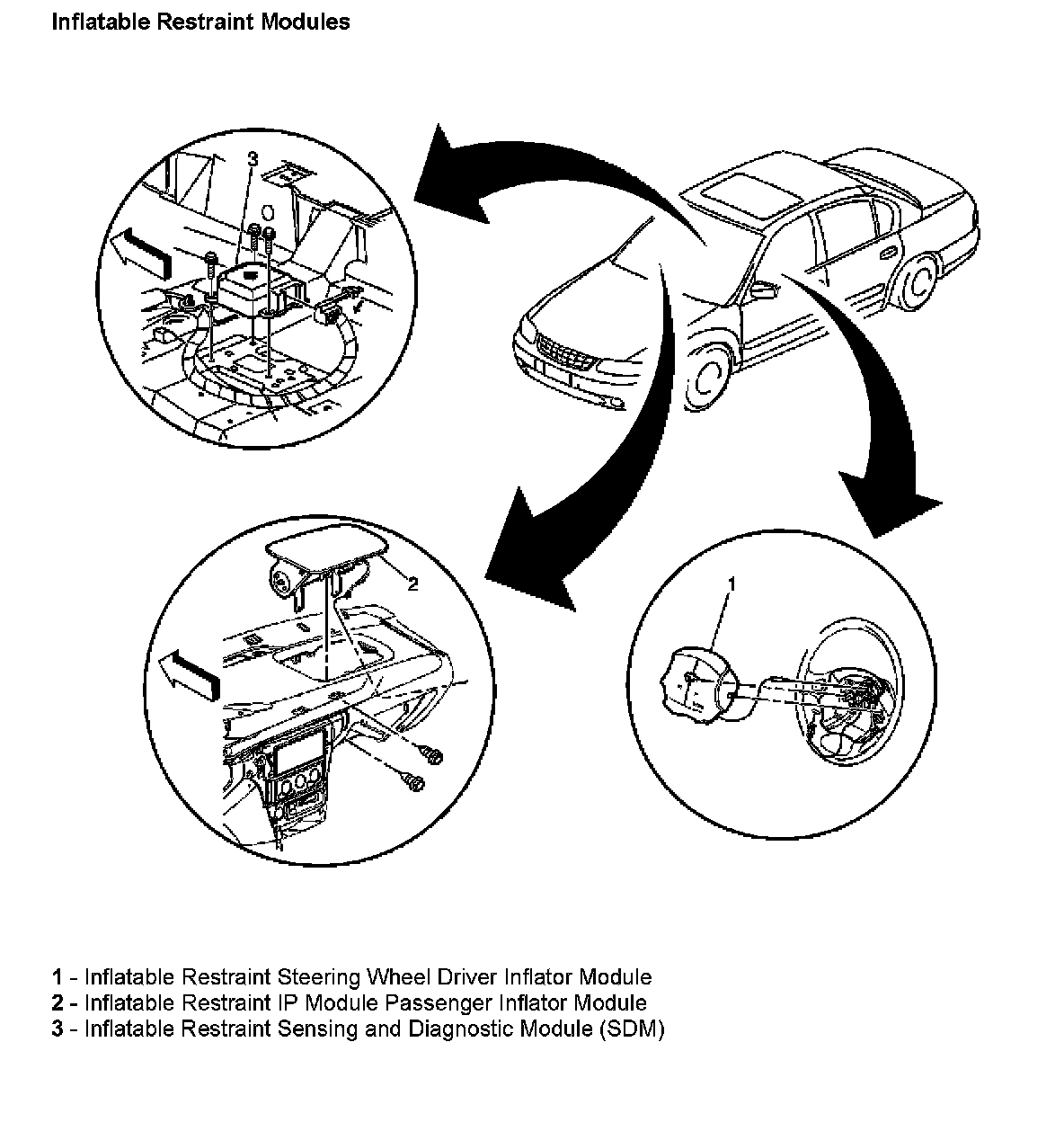 Inflatable Restraint Modules

3

2

1

1 - Inflatable Restraint Steering Wheel Driver Inflator Module
2 - Inflatable Restraint IP Module Passenger Inflator Module
3 - Inflatable Restraint Sensing and Diagnostic Module (SDM)