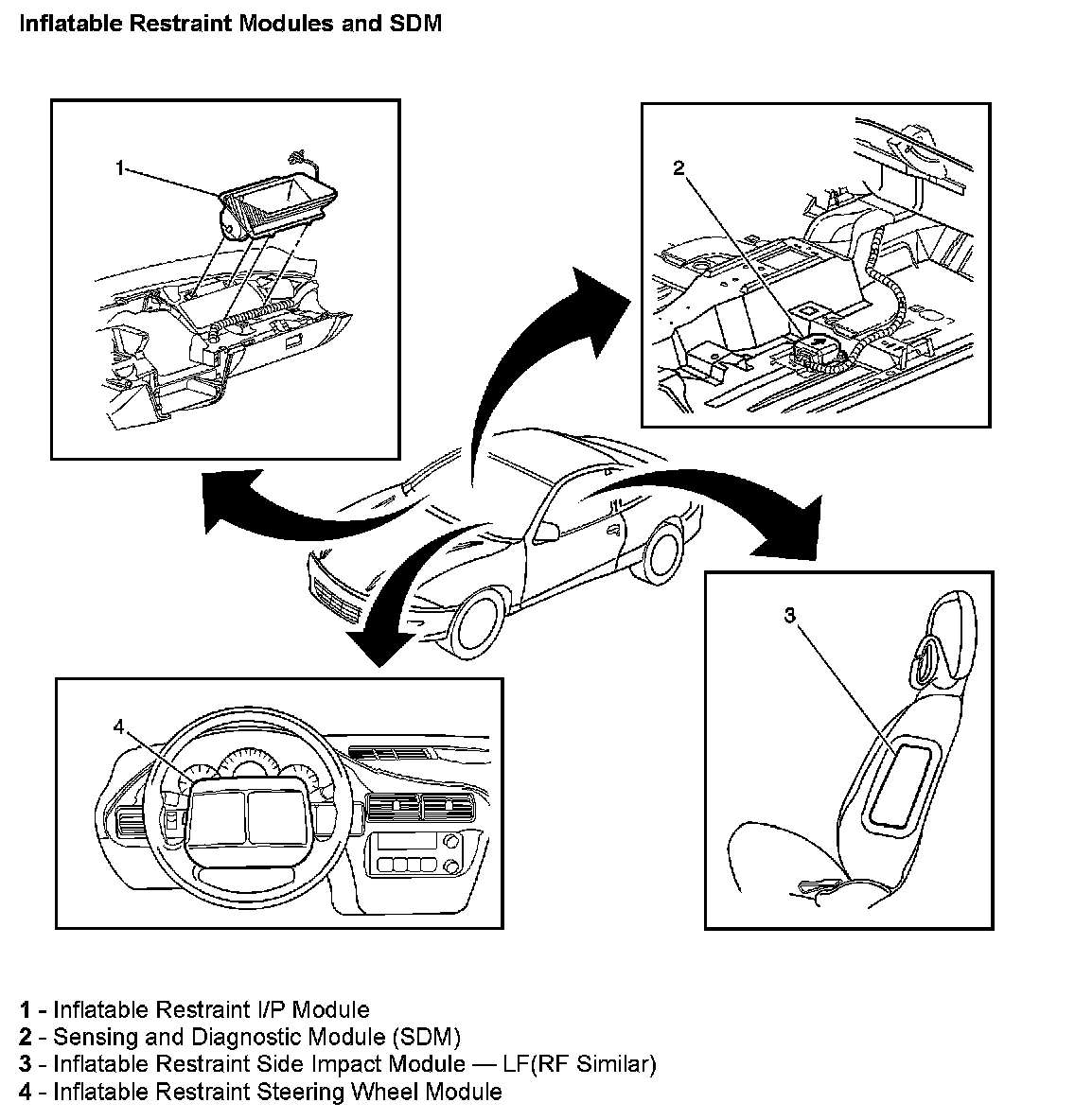 Inflatable Restraint Modules and SDM

1

2

3

4

1 - Inflatable Restraint I/P Module
2 - Sensing and Diagnostic Module (SDM)
3 - Inflatable Restraint Side Impact Module — LF(RF Similar)
4 - Inflatable Restraint Steering Wheel Module