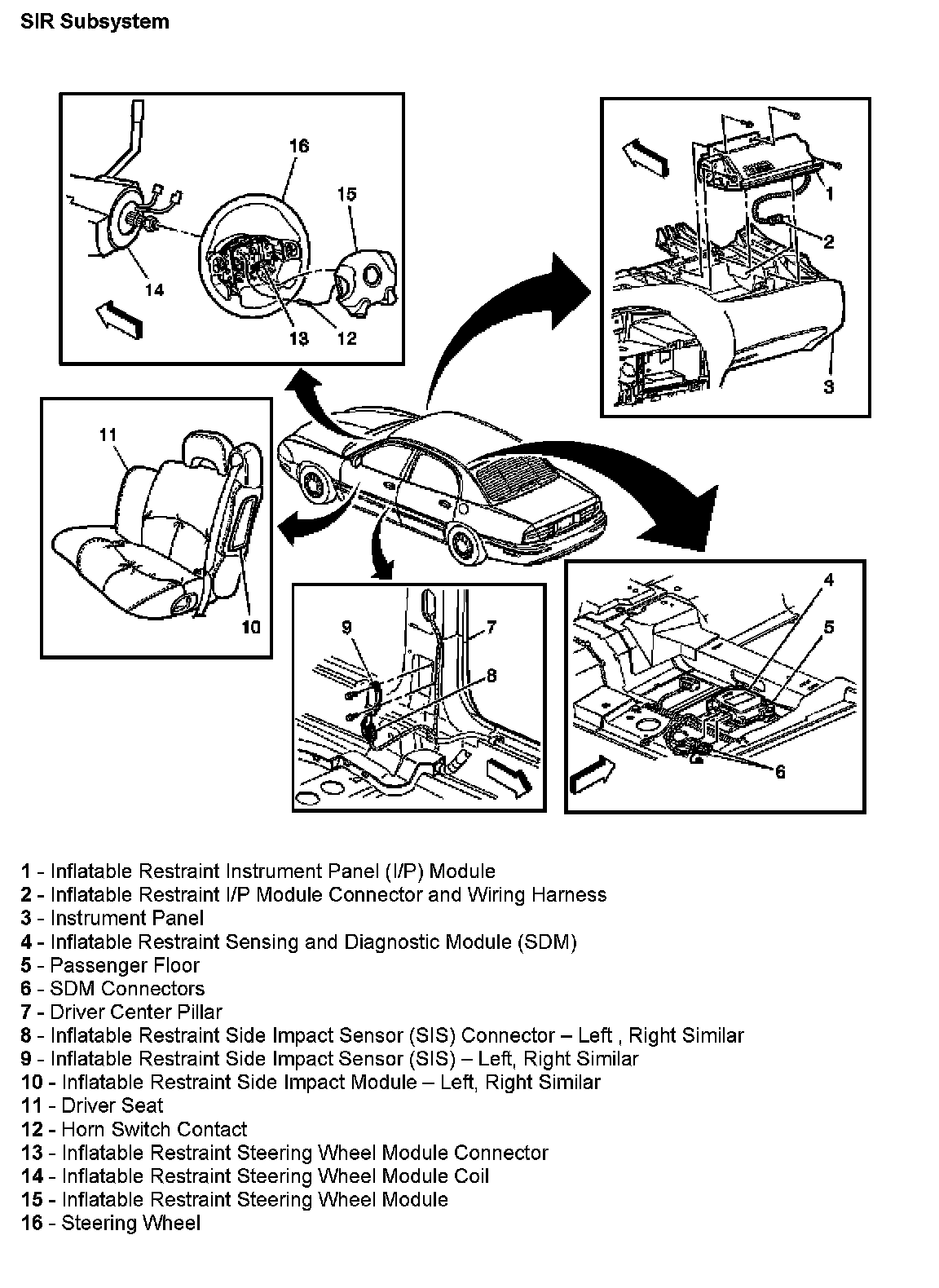 SIR Subsystem

16
15
14
13
12
1
2
3
11
10
9
7
8
4
5
6

1 - Inflatable Restraint Instrument Panel (I/P) Module
2 - Inflatable Restraint I/P Module Connector and Wiring Harness
3 - Instrument Panel
4 - Inflatable Restraint Sensing and Diagnostic Module (SDM)
5 - Passenger Floor
6 - SDM Connectors
7 - Driver Center Pillar
8 - Inflatable Restraint Side Impact Sensor (SIS) Connector – Left , Right Similar
9 - Inflatable Restraint Side Impact Sensor (SIS) – Left, Right Similar
10 - Inflatable Restraint Side Impact Module – Left, Right Similar
11 - Driver Seat
12 - Horn Switch Contact
13 - Inflatable Restraint Steering Wheel Module Connector
14 - Inflatable Restraint Steering Wheel Module Coil
15 - Inflatable Restraint Steering Wheel Module
16 - Steering Wheel