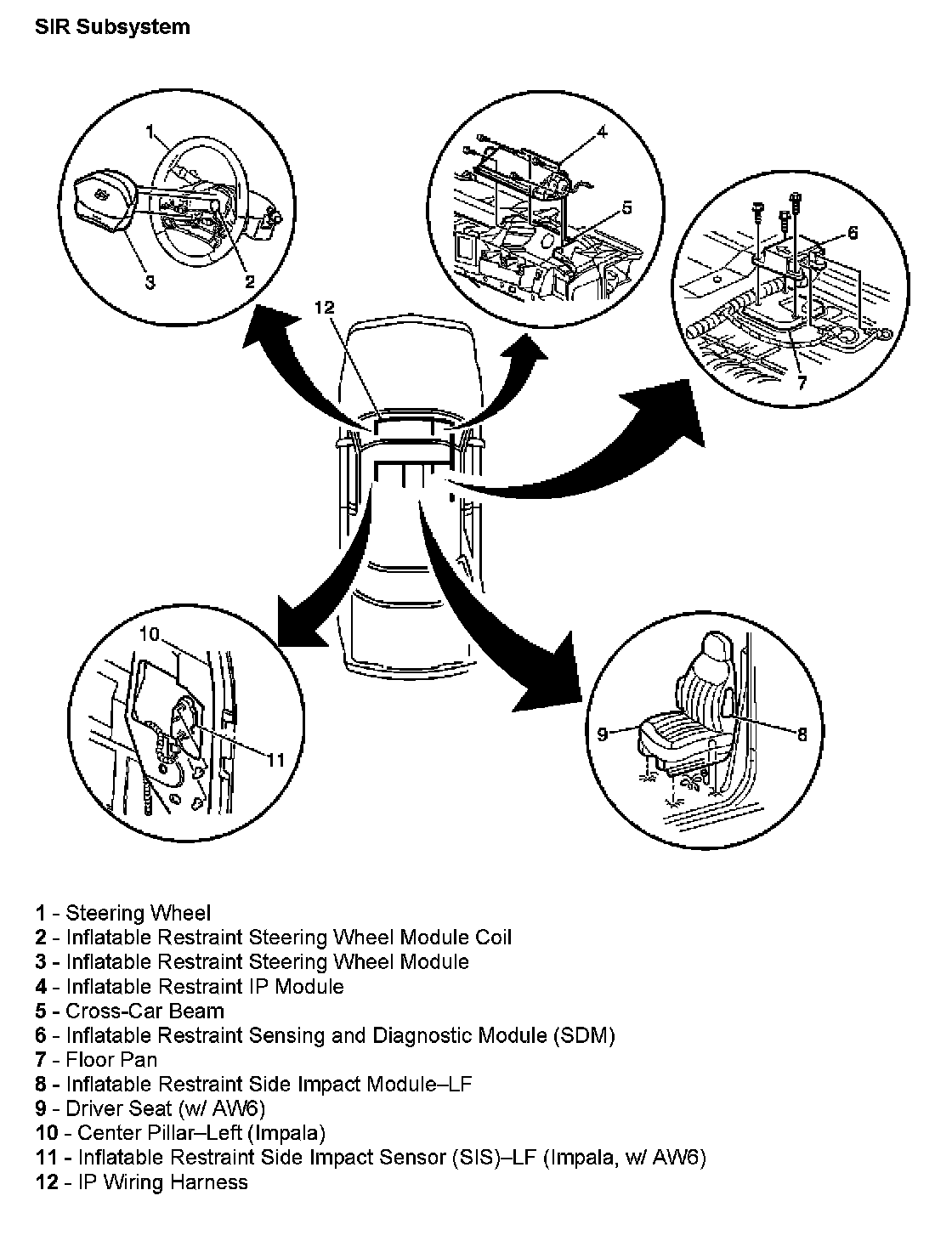 SIR Subsystem

1
3
2
4
5
6
7
12
10
11
9
8

1 - Steering Wheel
2 - Inflatable Restraint Steering Wheel Module Coil
3 - Inflatable Restraint Steering Wheel Module
4 - Inflatable Restraint IP Module
5 - Cross-Car Beam
6 - Inflatable Restraint Sensing and Diagnostic Module (SDM)
7 - Floor Pan
8 - Inflatable Restraint Side Impact Module–LF
9 - Driver Seat (w/ AW6)
10 - Center Pillar–Left (Impala)
11 - Inflatable Restraint Side Impact Sensor (SIS)–LF (Impala, w/ AW6)
12 - IP Wiring Harness