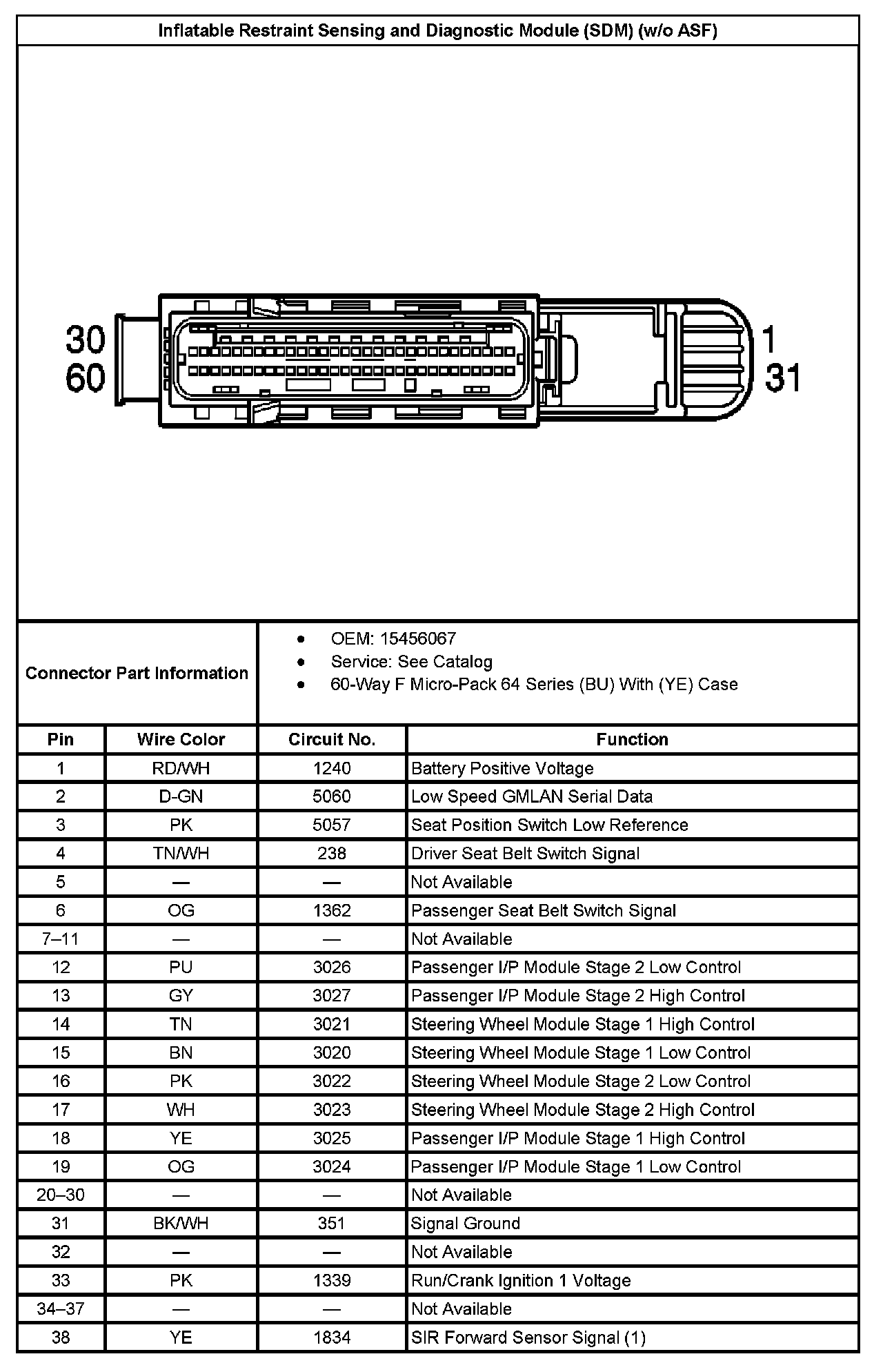 Inflatable Restraint Sensing and Diagnostic Module (SDM) (w/o ASF)

30
60

1
31

Connector Part Information

- OEM: 15456067
- Service: See Catalog
- 60-Way F Micro-Pack 64 Series (BU) With (YE) Case

| Pin | Wire Color | Circuit No. | Function |
|---|---|---|---|
| 1 | RD/WH | 1240 | Battery Positive Voltage |
| 2 | D-GN | 5060 | Low Speed GMLAN Serial Data |
| 3 | PK | 5057 | Seat Position Switch Low Reference |
| 4 | TN/WH | 238 | Driver Seat Belt Switch Signal |
| 5 | — | — | Not Available |
| 6 | OG | 1362 | Passenger Seat Belt Switch Signal |
| 7–11 | — | — | Not Available |
| 12 | PU | 3026 | Passenger I/P Module Stage 2 Low Control |
| 13 | GY | 3027 | Passenger I/P Module Stage 2 High Control |
| 14 | TN | 3021 | Steering Wheel Module Stage 1 High Control |
| 15 | BN | 3020 | Steering Wheel Module Stage 1 Low Control |
| 16 | PK | 3022 | Steering Wheel Module Stage 2 Low Control |
| 17 | WH | 3023 | Steering Wheel Module Stage 2 High Control |
| 18 | YE | 3025 | Passenger I/P Module Stage 1 High Control |
| 19 | OG | 3024 | Passenger I/P Module Stage 1 Low Control |
| 20–30 | — | — | Not Available |
| 31 | BK/WH | 351 | Signal Ground |
| 32 | — | — | Not Available |
| 33 | PK | 1339 | Run/Crank Ignition 1 Voltage |
| 34–37 | — | — | Not Available |
| 38 | YE | 1834 | SIR Forward Sensor Signal (1) |