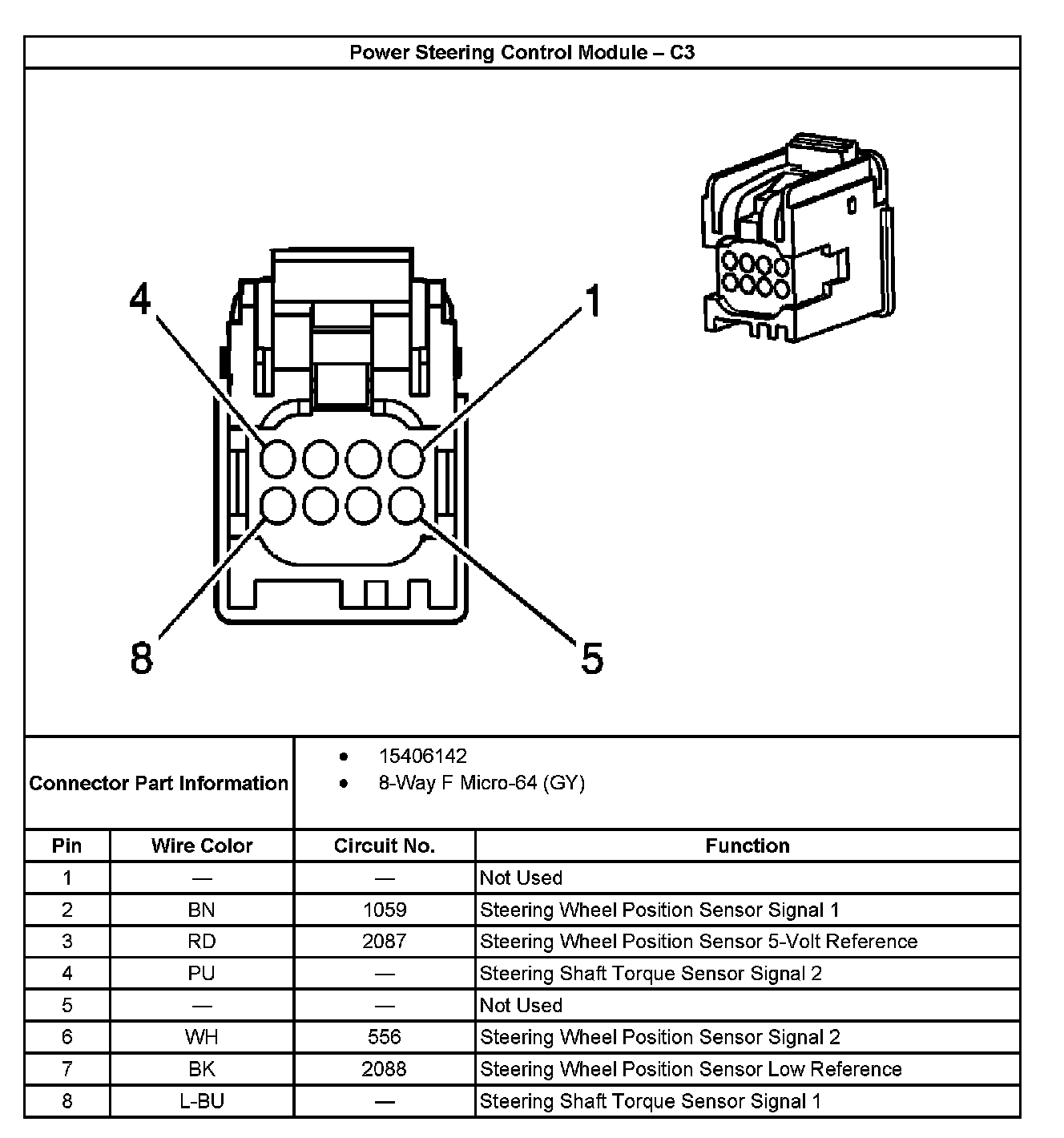 Power Steering Control Module – C3

4
1
8
5

Connector Part Information
• 15406142
• 8-Way F Micro-64 (GY)

| Pin | Wire Color | Circuit No. | Function |
|---|---|---|---|
| 1 | — | — | Not Used |
| 2 | BN | 1059 | Steering Wheel Position Sensor Signal 1 |
| 3 | RD | 2087 | Steering Wheel Position Sensor 5-Volt Reference |
| 4 | PU | — | Steering Shaft Torque Sensor Signal 2 |
| 5 | — | — | Not Used |
| 6 | WH | 556 | Steering Wheel Position Sensor Signal 2 |
| 7 | BK | 2088 | Steering Wheel Position Sensor Low Reference |
| 8 | L-BU | — | Steering Shaft Torque Sensor Signal 1 |