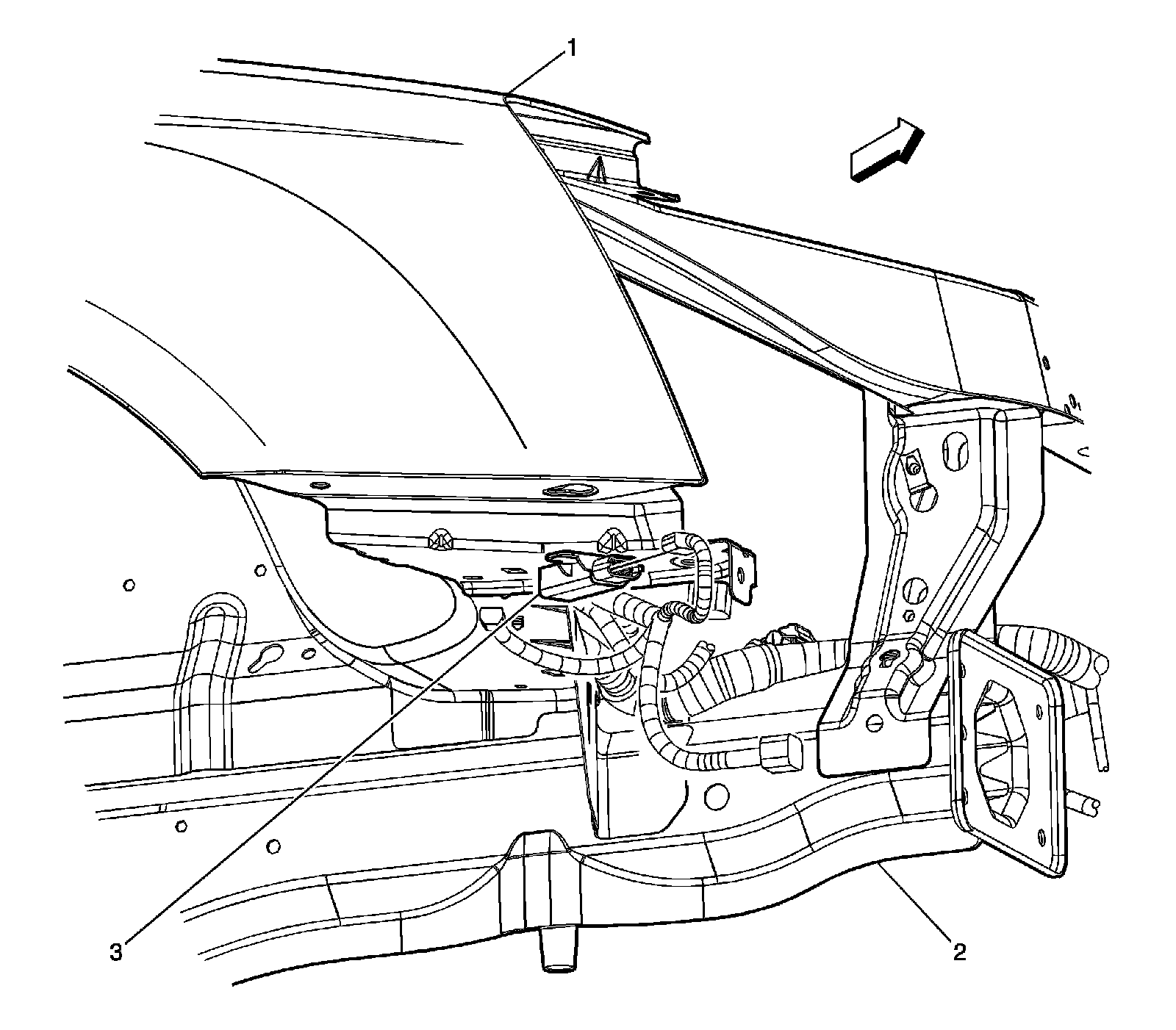 1

3

2