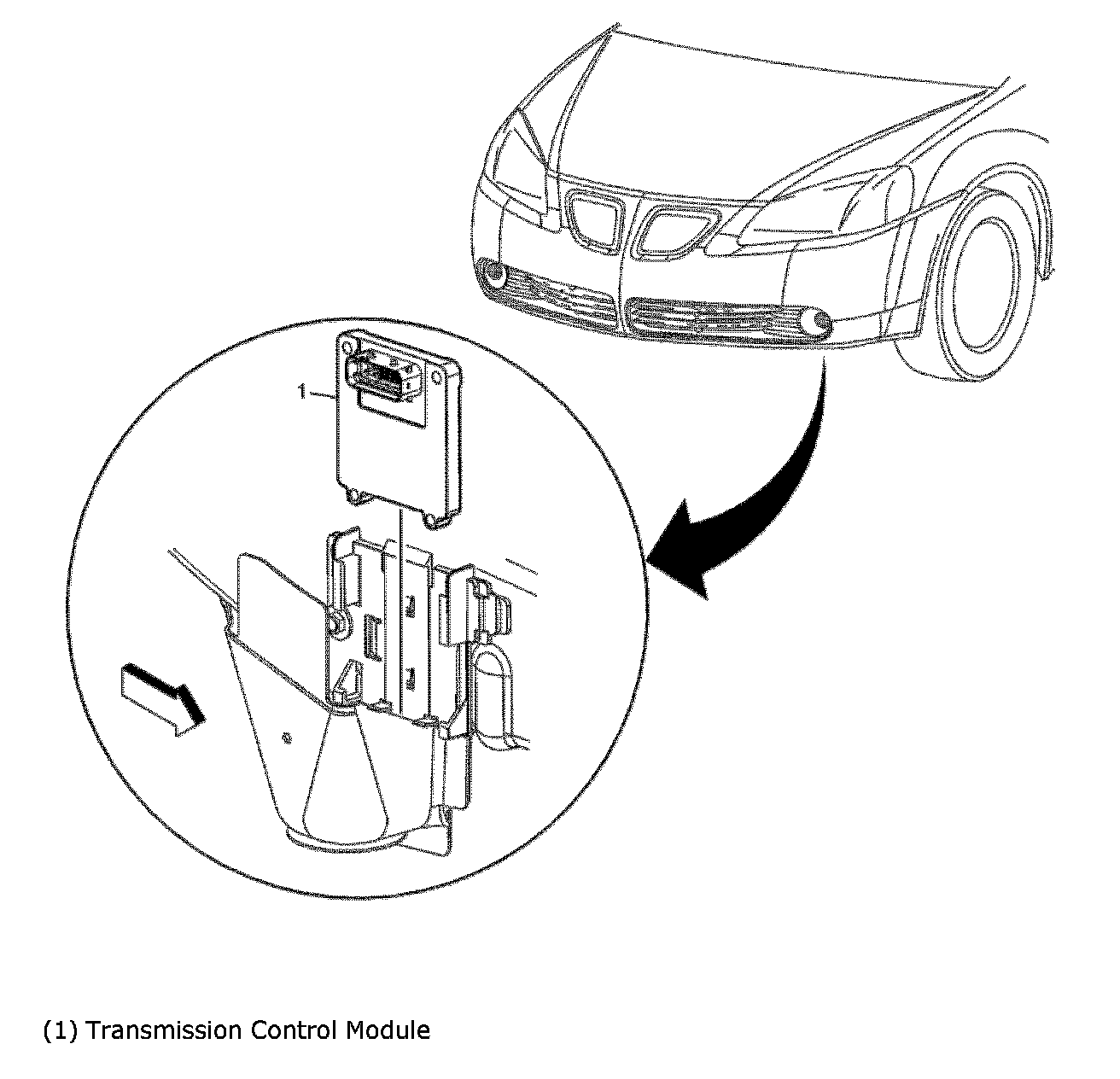 1

(1) Transmission Control Module