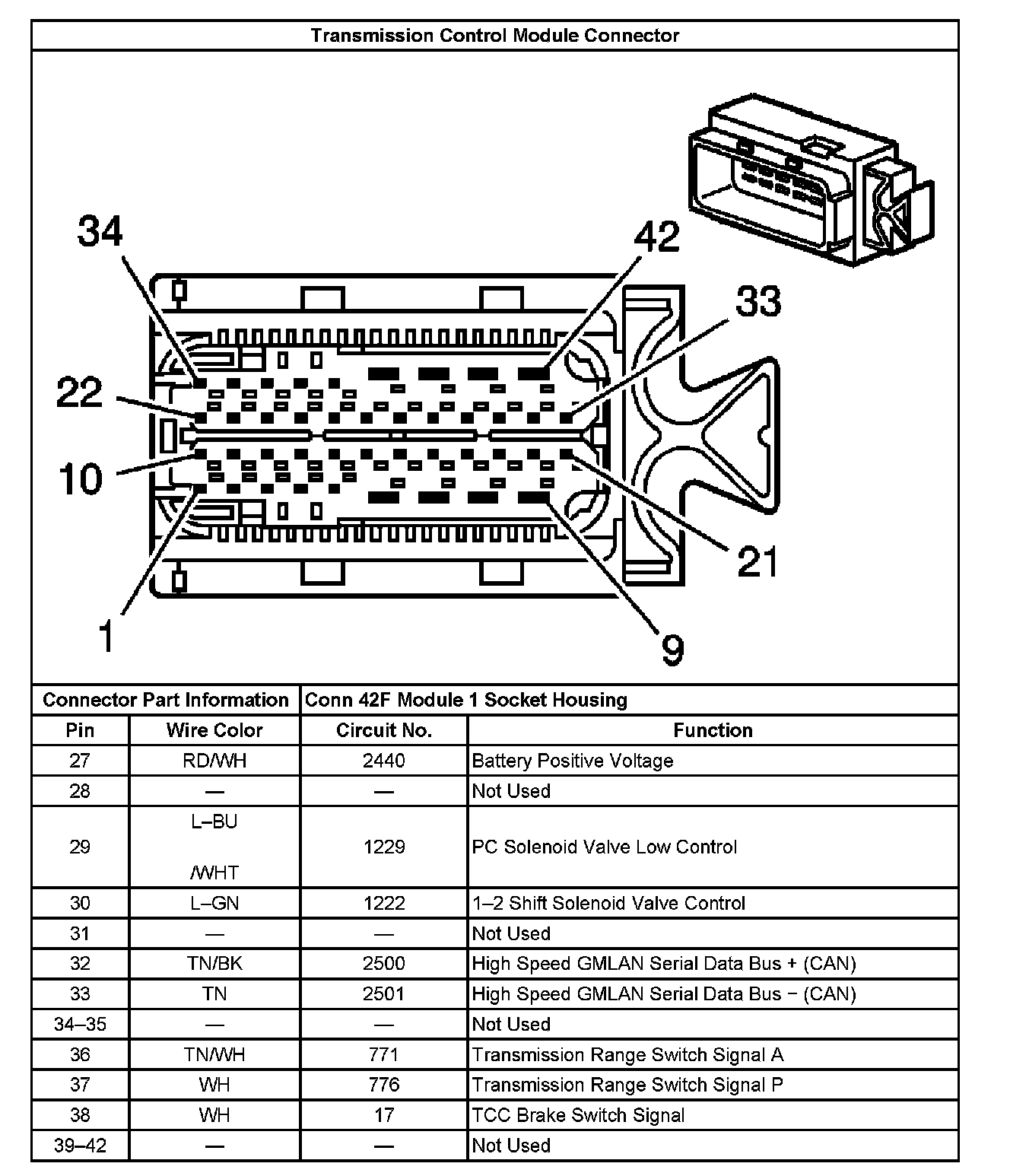 Transmission Control Module Connector

34
42
33
22
10
21
1
9

| Connector Part Information | | Conn 42F Module 1 Socket Housing | |
|---|---|---|---|
| Pin | Wire Color | Circuit No. | Function |
| 27 | RD/WH | 2440 | Battery Positive Voltage |
| 28 | — | — | Not Used |
| 29 | L–BU /WHT | 1229 | PC Solenoid Valve Low Control |
| 30 | L–GN | 1222 | 1–2 Shift Solenoid Valve Control |
| 31 | — | — | Not Used |
| 32 | TN/BK | 2500 | High Speed GMLAN Serial Data Bus + (CAN) |
| 33 | TN | 2501 | High Speed GMLAN Serial Data Bus − (CAN) |
| 34–35 | — | — | Not Used |
| 36 | TN/WH | 771 | Transmission Range Switch Signal A |
| 37 | WH | 776 | Transmission Range Switch Signal P |
| 38 | WH | 17 | TCC Brake Switch Signal |
| 39–42 | — | — | Not Used |