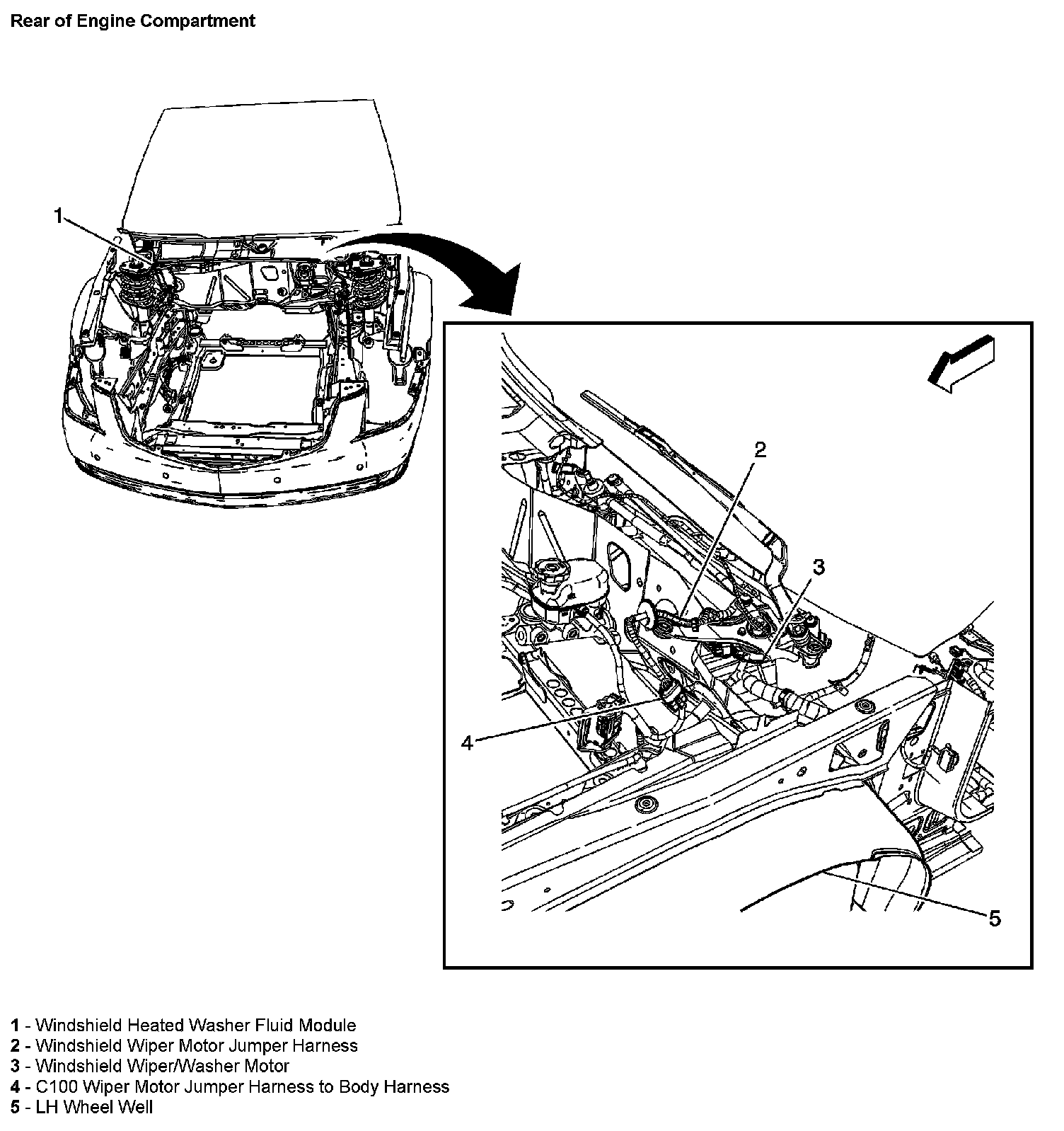 Rear of Engine Compartment

1

2

3

4

5

1 - Windshield Heated Washer Fluid Module
2 - Windshield Wiper Motor Jumper Harness
3 - Windshield Wiper/Washer Motor
4 - C100 Wiper Motor Jumper Harness to Body Harness
5 - LH Wheel Well