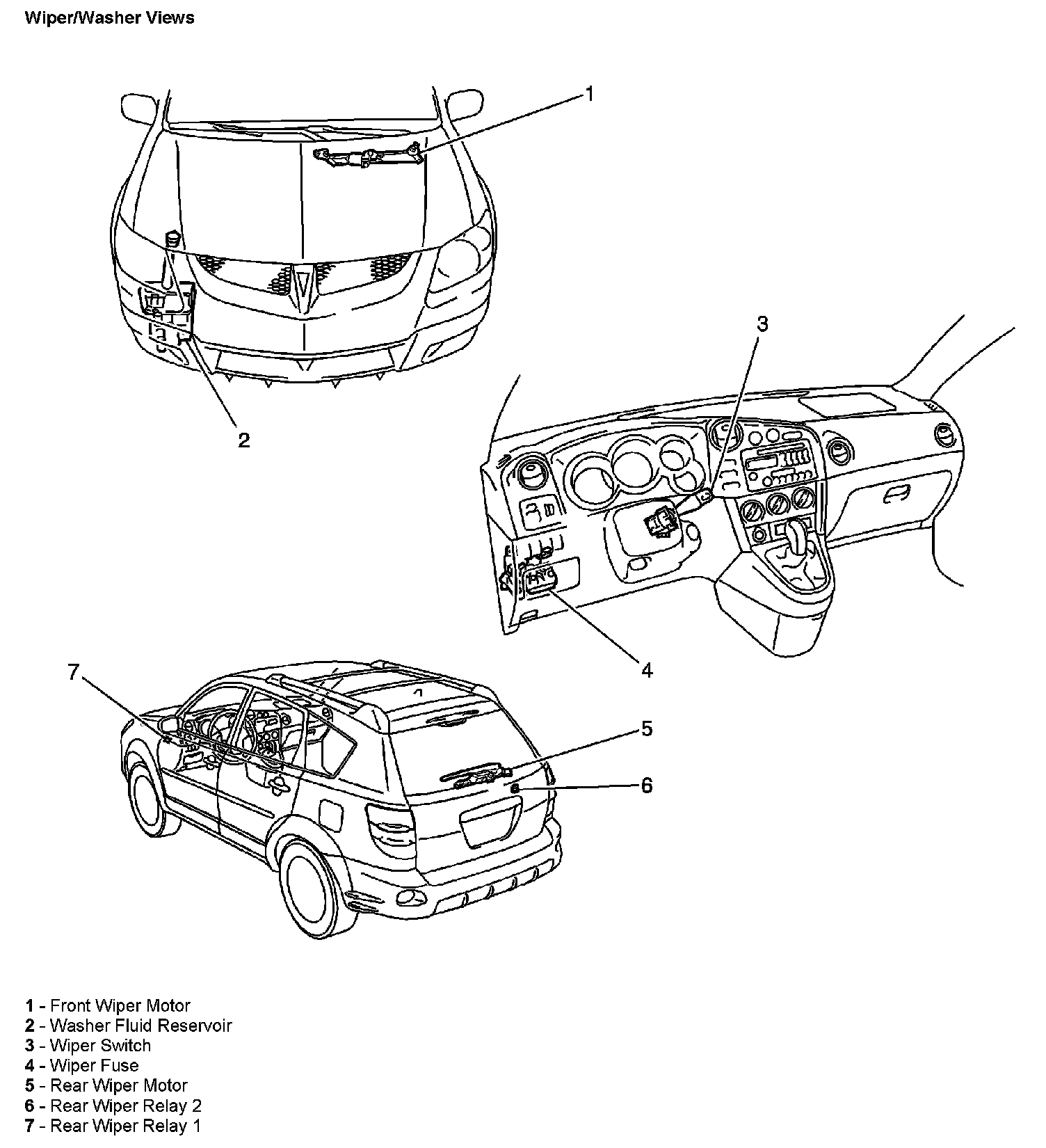 Wiper/Washer Views

1

2

3

4

7

5

6

1 - Front Wiper Motor
2 - Washer Fluid Reservoir
3 - Wiper Switch
4 - Wiper Fuse
5 - Rear Wiper Motor
6 - Rear Wiper Relay 2
7 - Rear Wiper Relay 1