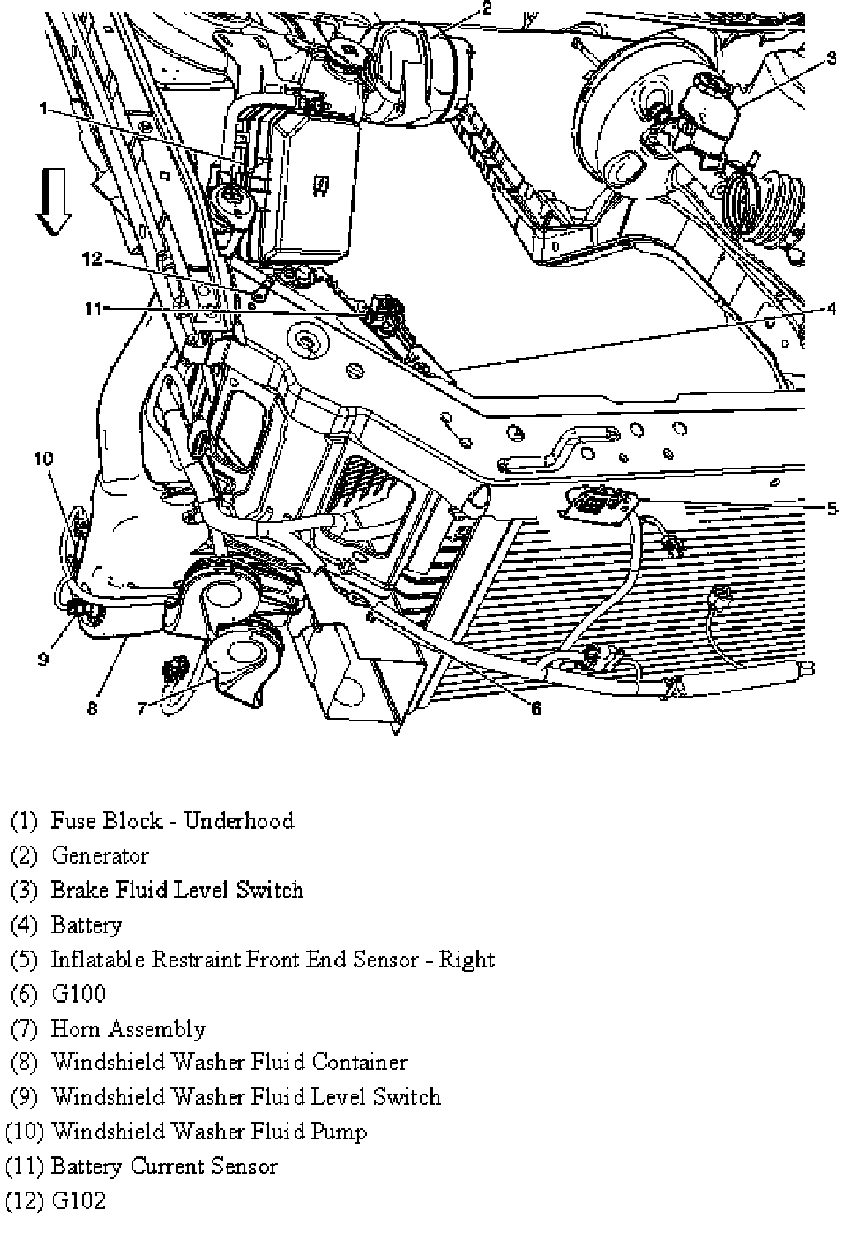 2
3
1
12
11
4
10
5
9
8
7
6

(1) Fuse Block - Underhood
(2) Generator
(3) Brake Fluid Level Switch
(4) Battery
(5) Inflatable Restraint Front End Sensor - Right
(6) G100
(7) Horn Assembly
(8) Windshield Washer Fluid Container
(9) Windshield Washer Fluid Level Switch
(10) Windshield Washer Fluid Pump
(11) Battery Current Sensor
(12) G102