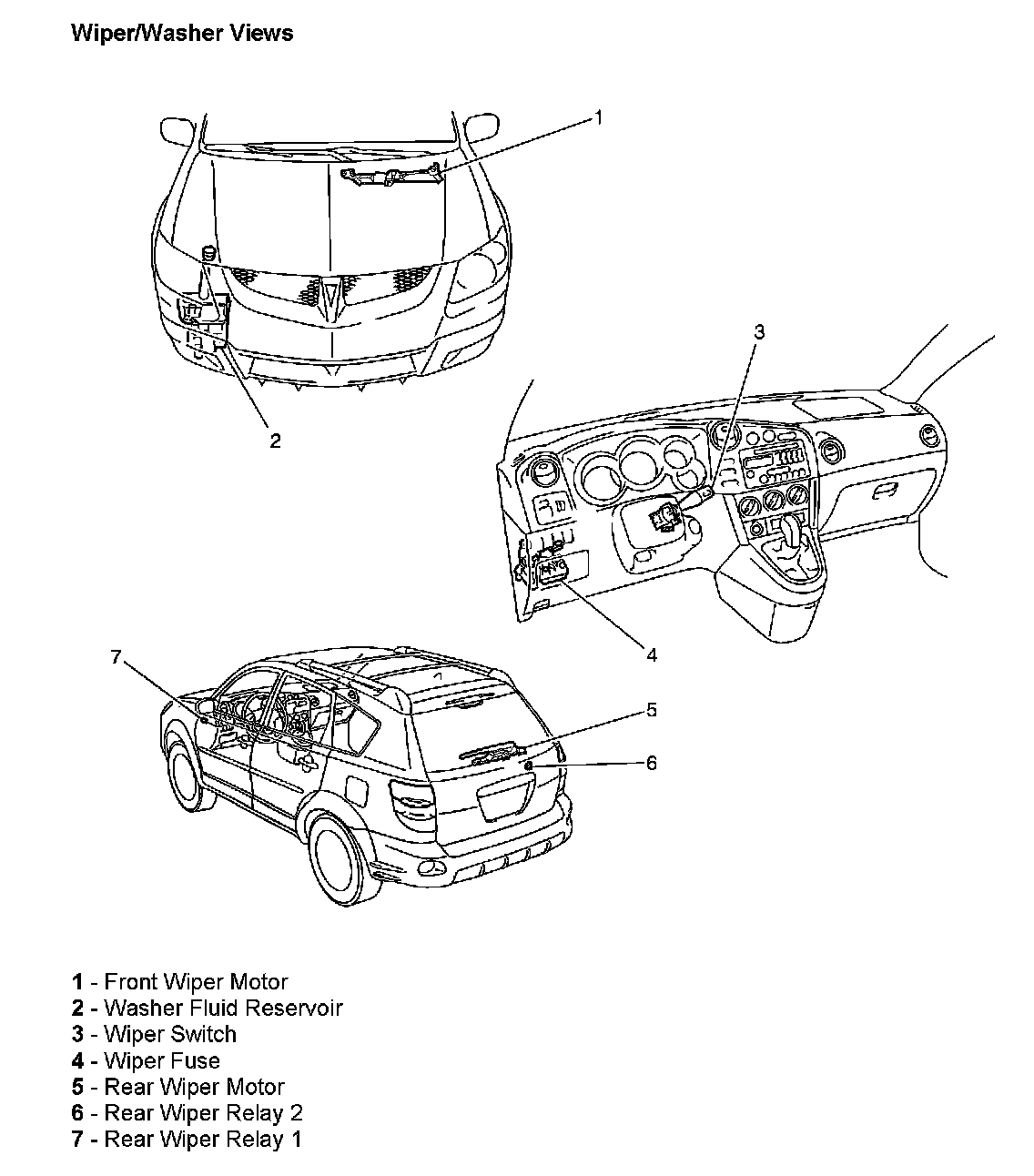 Wiper/Washer Views

1

2

3

4

7

5

6

1 - Front Wiper Motor
2 - Washer Fluid Reservoir
3 - Wiper Switch
4 - Wiper Fuse
5 - Rear Wiper Motor
6 - Rear Wiper Relay 2
7 - Rear Wiper Relay 1