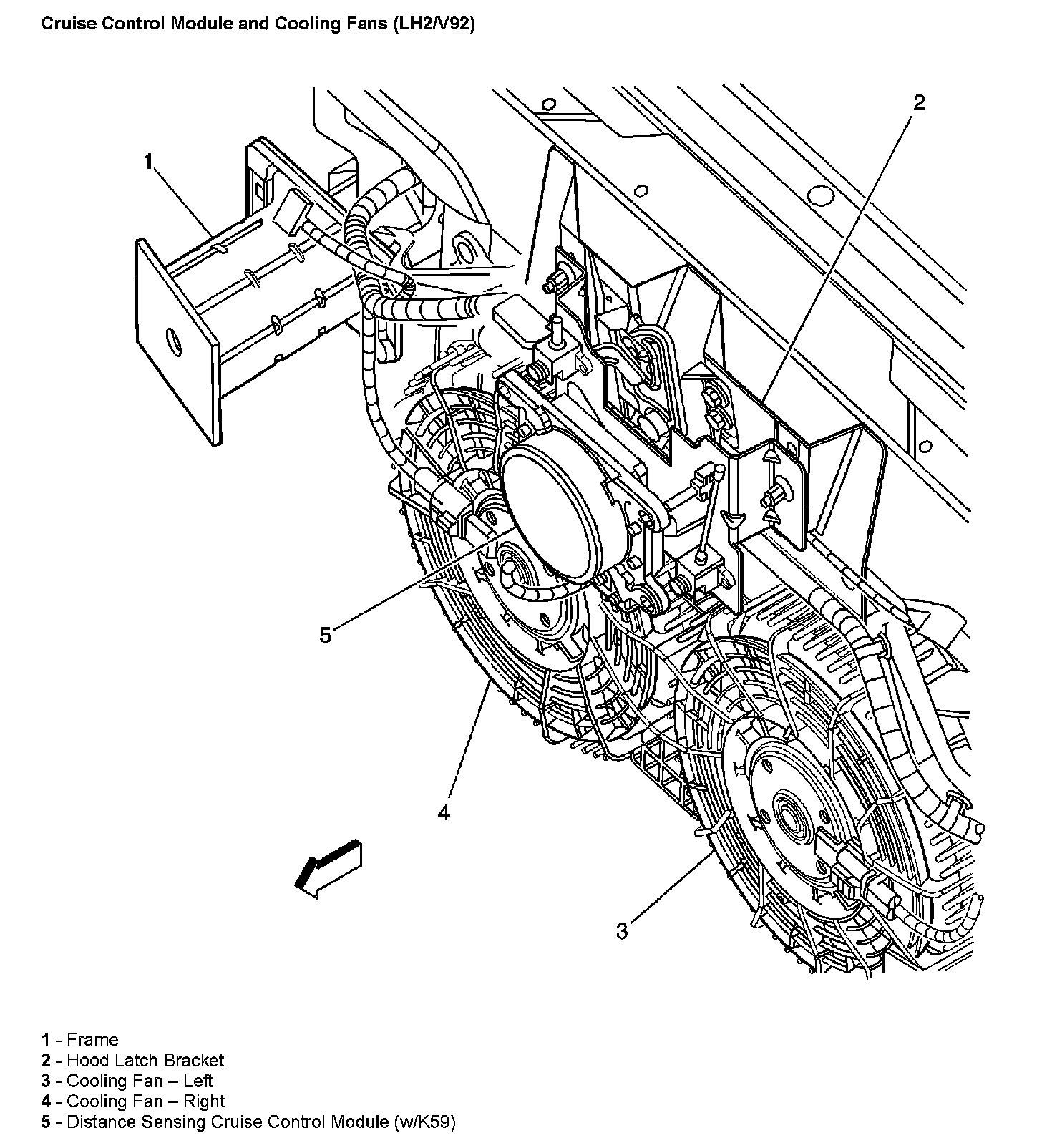 Cruise Control Module and Cooling Fans (LH2/V92)

1

2

5

4

3

1 - Frame
2 - Hood Latch Bracket
3 - Cooling Fan – Left
4 - Cooling Fan – Right
5 - Distance Sensing Cruise Control Module (w/K59)