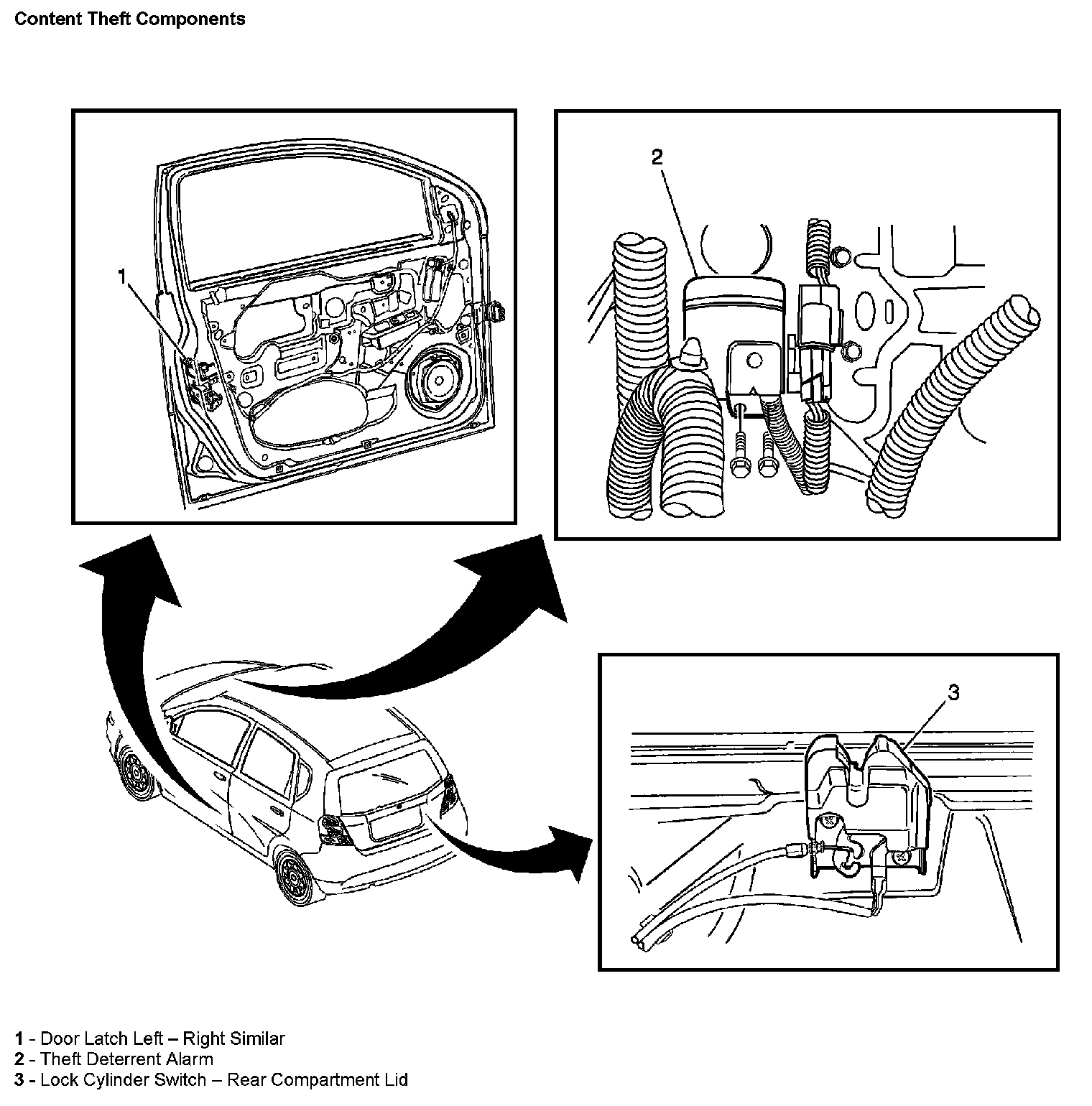 Content Theft Components

1

2

3

1 - Door Latch Left – Right Similar
2 - Theft Deterrent Alarm
3 - Lock Cylinder Switch – Rear Compartment Lid