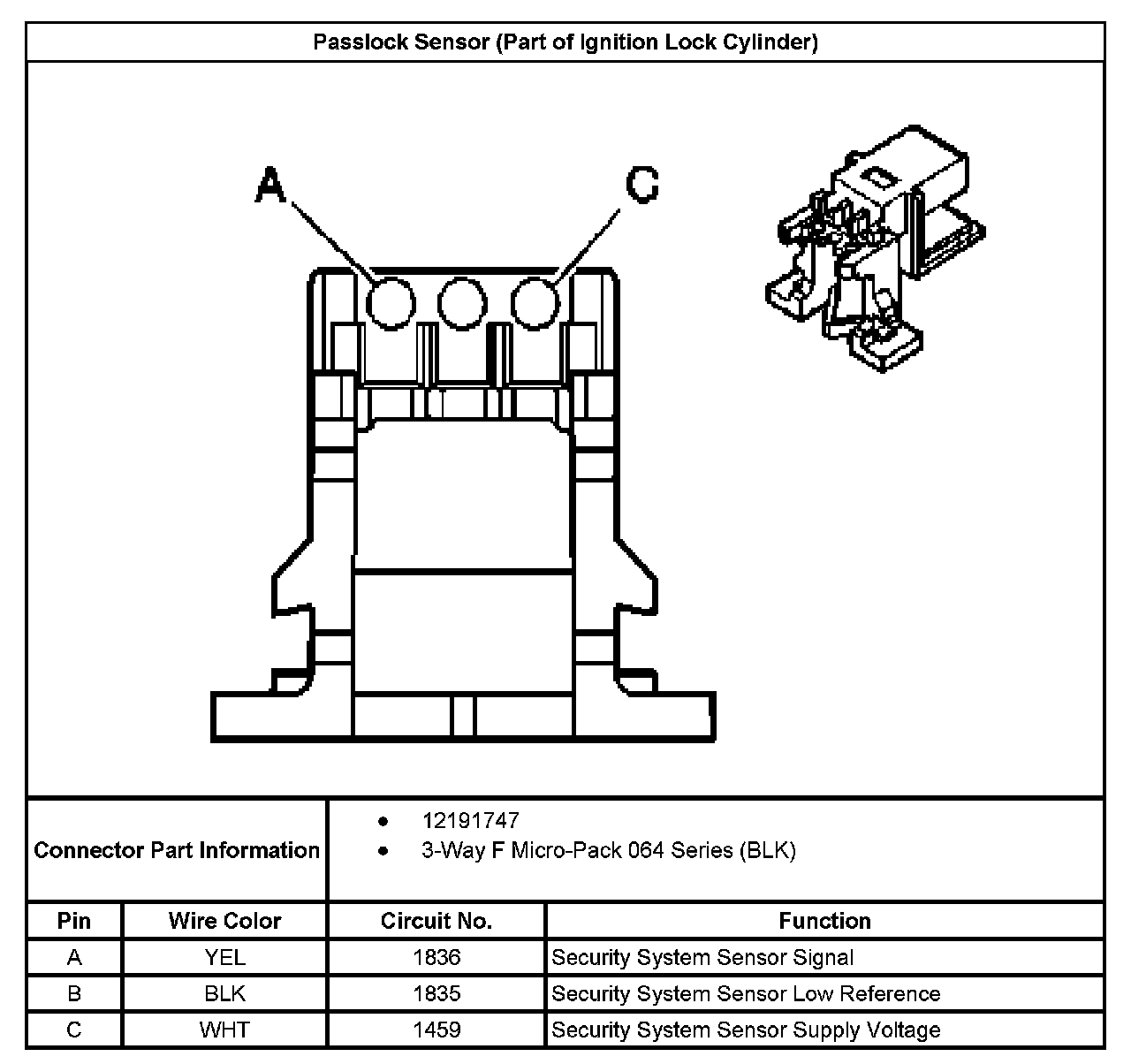 Passlock Sensor (Part of Ignition Lock Cylinder)

A

C

Connector Part Information

- 12191747
- 3-Way F Micro-Pack 064 Series (BLK)

| Pin | Wire Color | Circuit No. | Function |
|---|---|---|---|
| A | YEL | 1836 | Security System Sensor Signal |
| B | BLK | 1835 | Security System Sensor Low Reference |
| C | WHT | 1459 | Security System Sensor Supply Voltage |