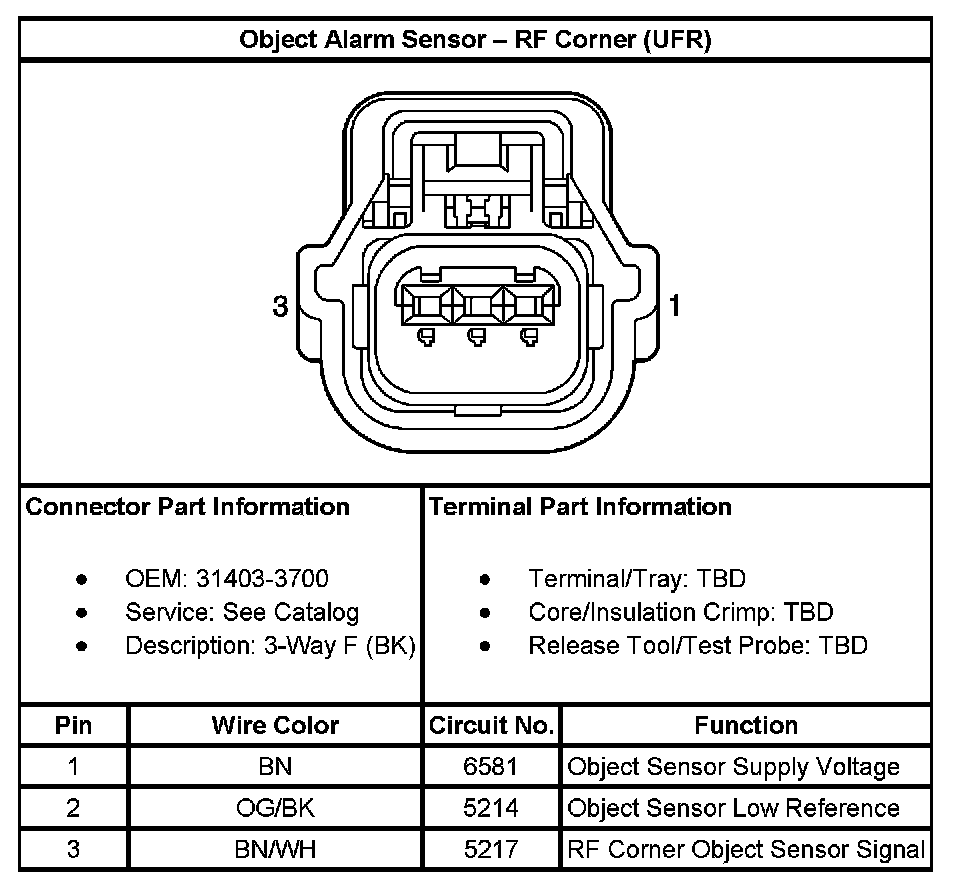 Object Alarm Sensor – RF Corner (UFR)

3

1

Connector Part Information

- OEM: 31403-3700
- Service: See Catalog
- Description: 3-Way F (BK)

Terminal Part Information

- Terminal/Tray: TBD
- Core/Insulation Crimp: TBD
- Release Tool/Test Probe: TBD

| Pin | Wire Color | Circuit No. | Function |
|---|---|---|---|
| 1 | BN | 6581 | Object Sensor Supply Voltage |
| 2 | OG/BK | 5214 | Object Sensor Low Reference |
| 3 | BN/WH | 5217 | RF Corner Object Sensor Signal |