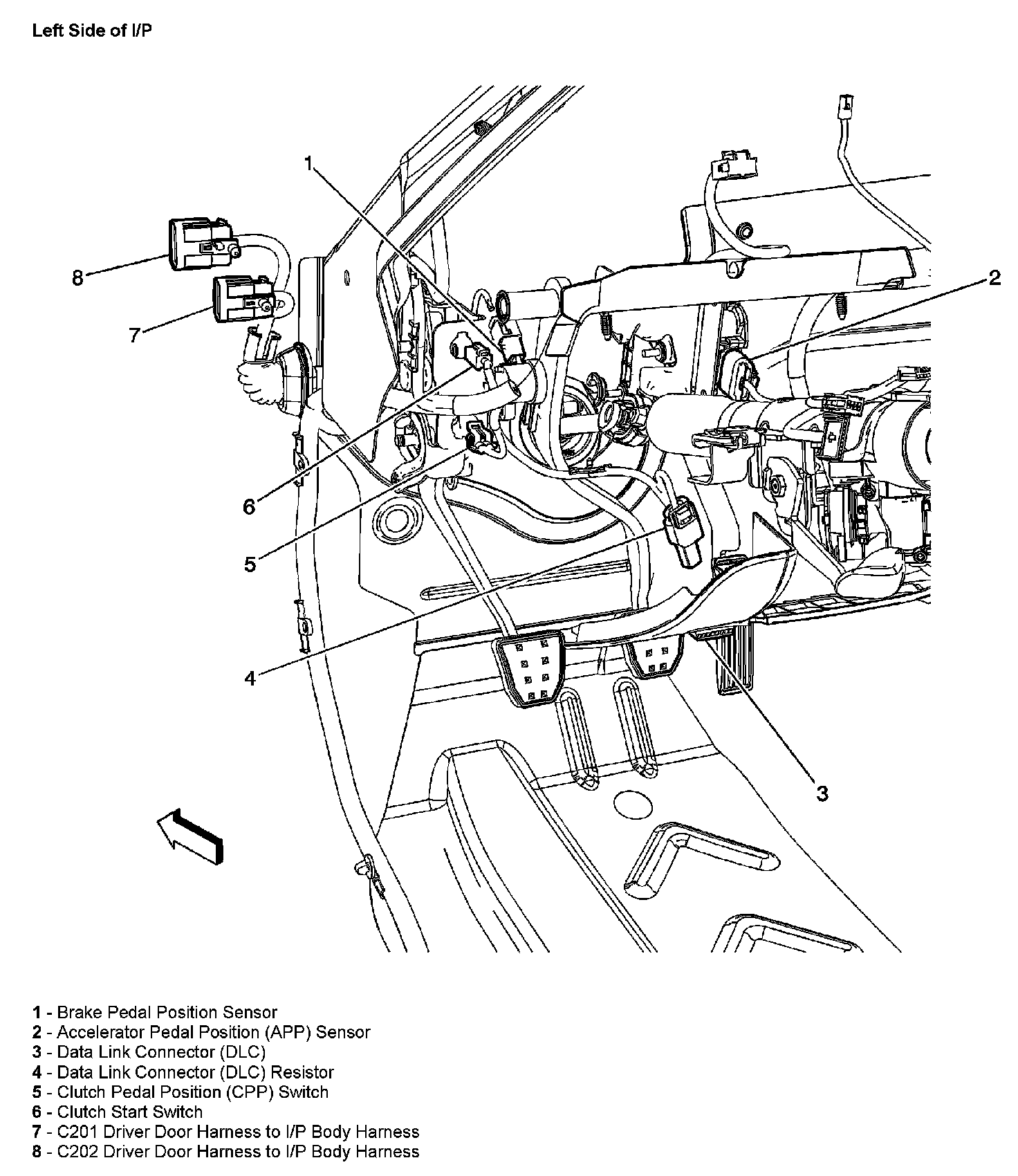 Left Side of I/P

1
8
7
2
6
5
4
3

1 - Brake Pedal Position Sensor
2 - Accelerator Pedal Position (APP) Sensor
3 - Data Link Connector (DLC)
4 - Data Link Connector (DLC) Resistor
5 - Clutch Pedal Position (CPP) Switch
6 - Clutch Start Switch
7 - C201 Driver Door Harness to I/P Body Harness
8 - C202 Driver Door Harness to I/P Body Harness