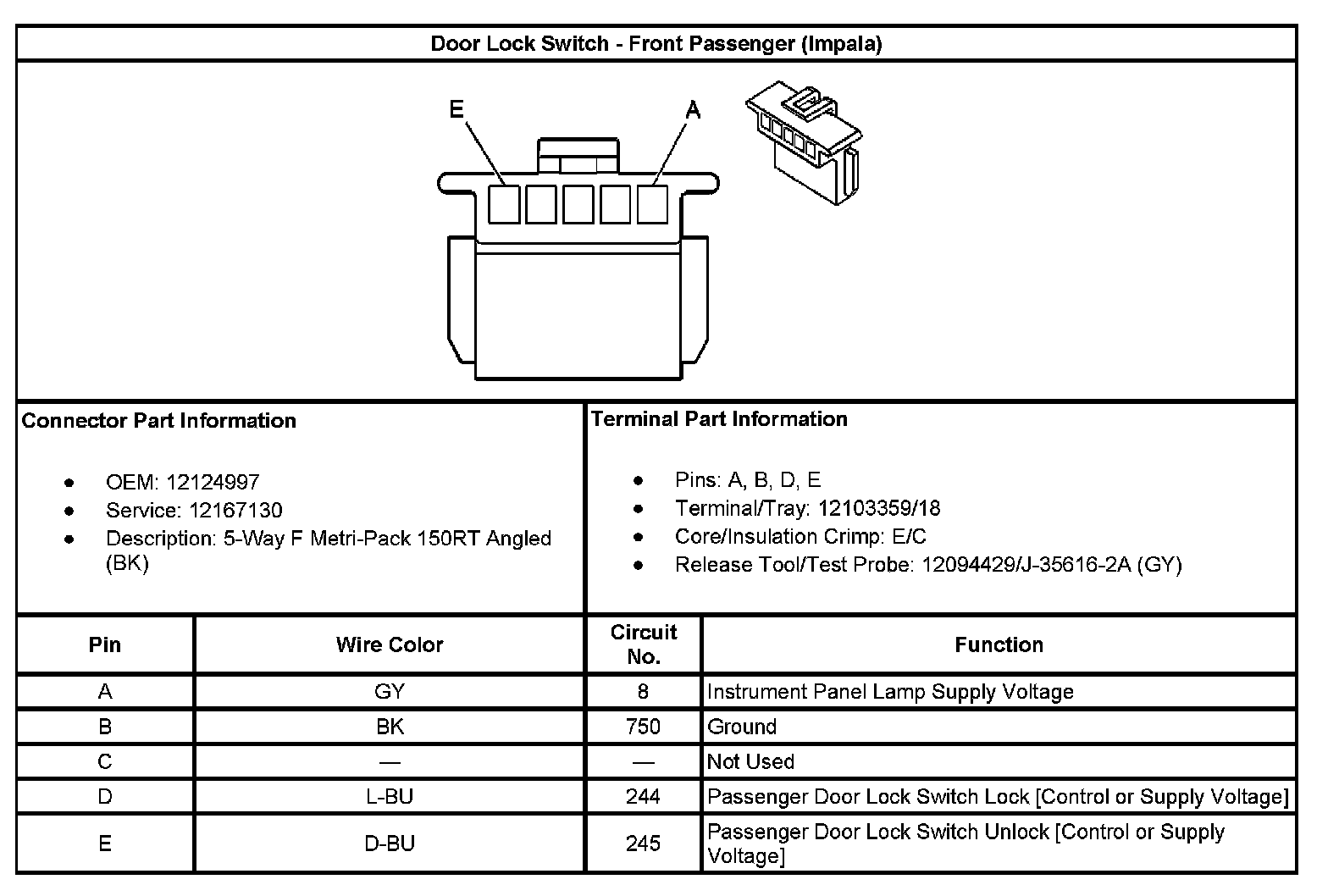 Door Lock Switch - Front Passenger (Impala)

E

A

Connector Part Information

- OEM: 12124997
- Service: 12167130
- Description: 5-Way F Metri-Pack 150RT Angled (BK)

Terminal Part Information

- Pins: A, B, D, E
- Terminal/Tray: 12103359/18
- Core/Insulation Crimp: E/C
- Release Tool/Test Probe: 12094429/J-35616-2A (GY)

| Pin | Wire Color | Circuit No. | Function |
|---|---|---|---|
| A | GY | 8 | Instrument Panel Lamp Supply Voltage |
| B | BK | 750 | Ground |
| C | — | — | Not Used |
| D | L-BU | 244 | Passenger Door Lock Switch Lock [Control or Supply Voltage] |
| E | D-BU | 245 | Passenger Door Lock Switch Unlock [Control or Supply Voltage] |