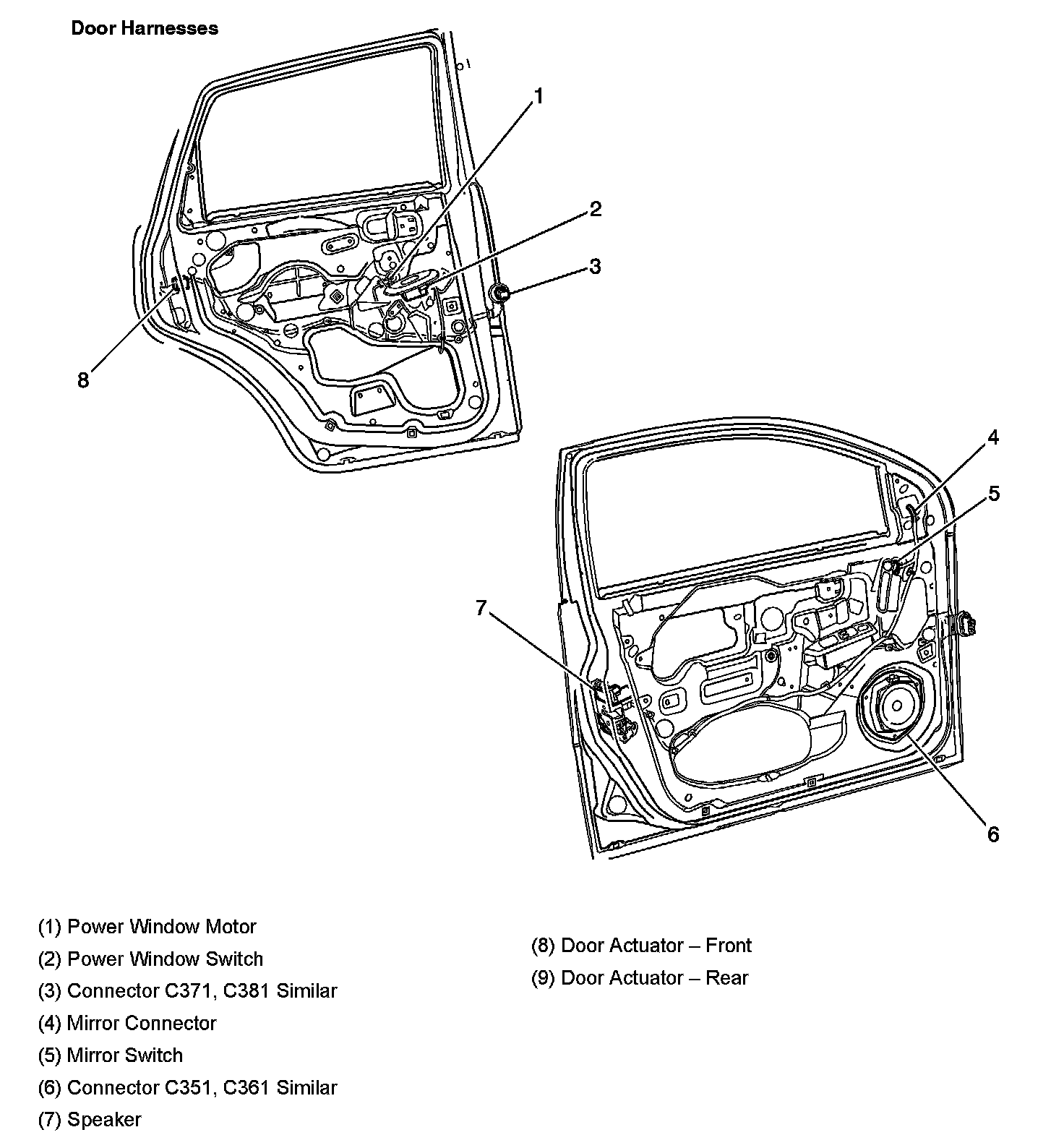 Door Harnesses

1
2
3
8
4
5
7
6

(1) Power Window Motor
(2) Power Window Switch
(3) Connector C371, C381 Similar
(4) Mirror Connector
(5) Mirror Switch
(6) Connector C351, C361 Similar
(7) Speaker

(8) Door Actuator – Front
(9) Door Actuator – Rear