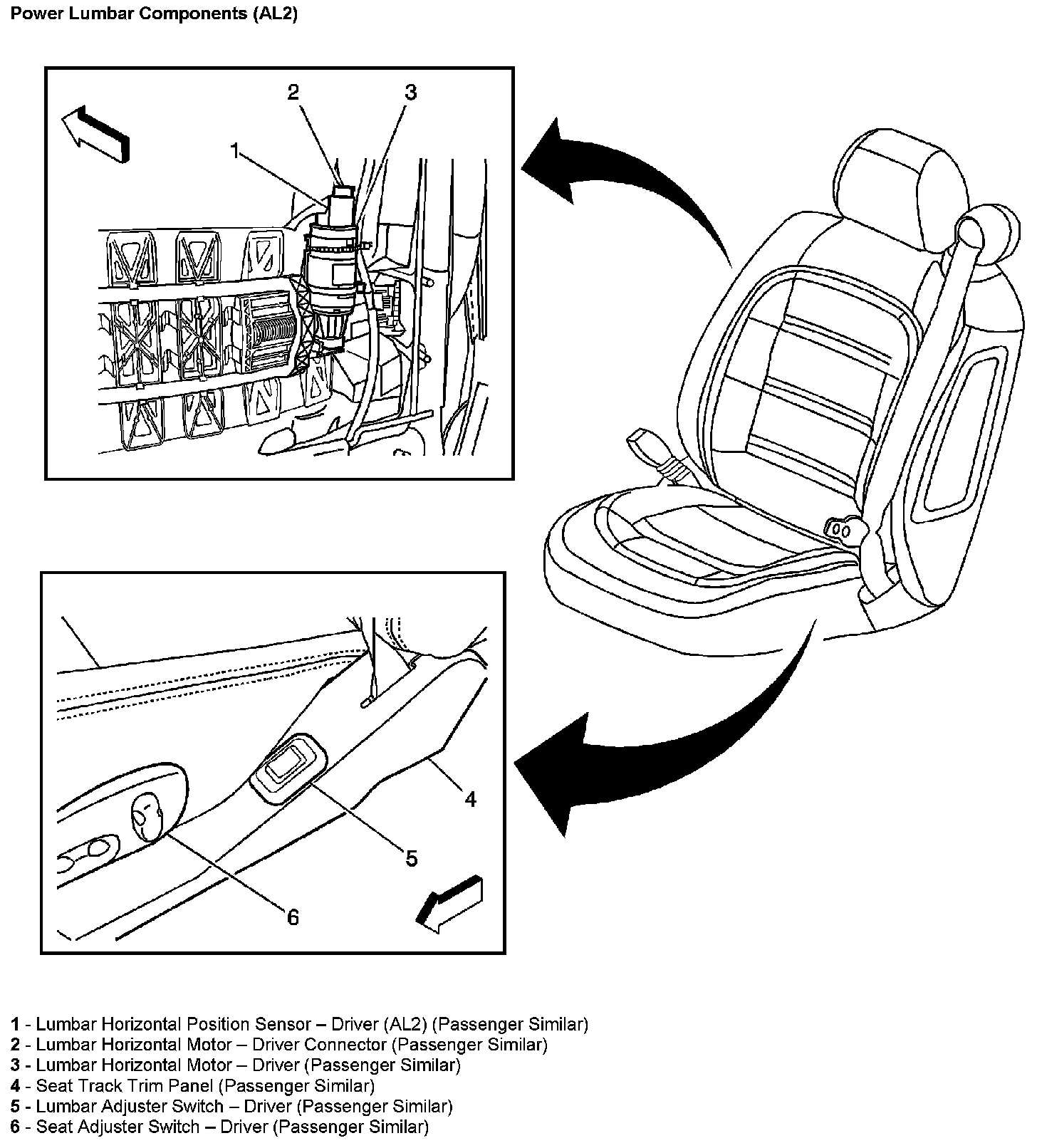 Power Lumbar Components (AL2)

2
3
1

4
5
6

1 - Lumbar Horizontal Position Sensor – Driver (AL2) (Passenger Similar)
2 - Lumbar Horizontal Motor – Driver Connector (Passenger Similar)
3 - Lumbar Horizontal Motor – Driver (Passenger Similar)
4 - Seat Track Trim Panel (Passenger Similar)
5 - Lumbar Adjuster Switch – Driver (Passenger Similar)
6 - Seat Adjuster Switch – Driver (Passenger Similar)