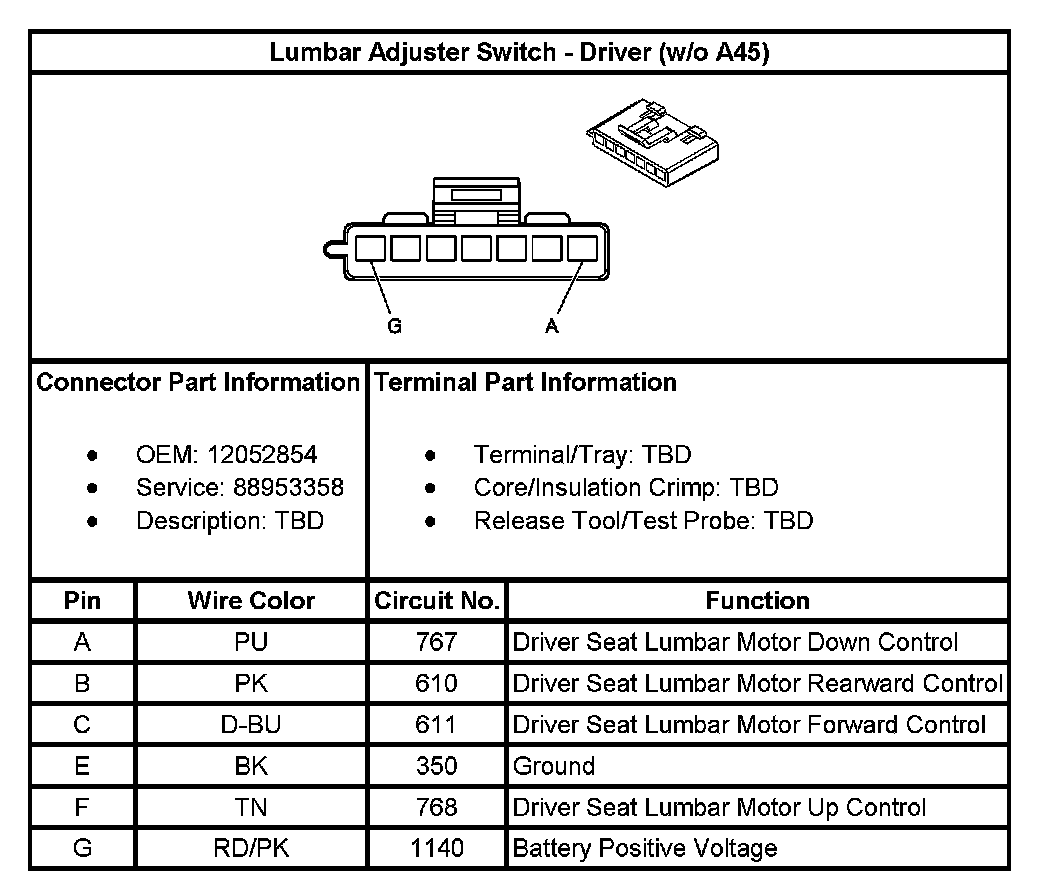 Lumbar Adjuster Switch - Driver (w/o A45)

G
A

Connector Part Information

- OEM: 12052854
- Service: 88953358
- Description: TBD

Terminal Part Information

- Terminal/Tray: TBD
- Core/Insulation Crimp: TBD
- Release Tool/Test Probe: TBD

| Pin | Wire Color | Circuit No. | Function |
|---|---|---|---|
| A | PU | 767 | Driver Seat Lumbar Motor Down Control |
| B | PK | 610 | Driver Seat Lumbar Motor Rearward Control |
| C | D-BU | 611 | Driver Seat Lumbar Motor Forward Control |
| E | BK | 350 | Ground |
| F | TN | 768 | Driver Seat Lumbar Motor Up Control |
| G | RD/PK | 1140 | Battery Positive Voltage |