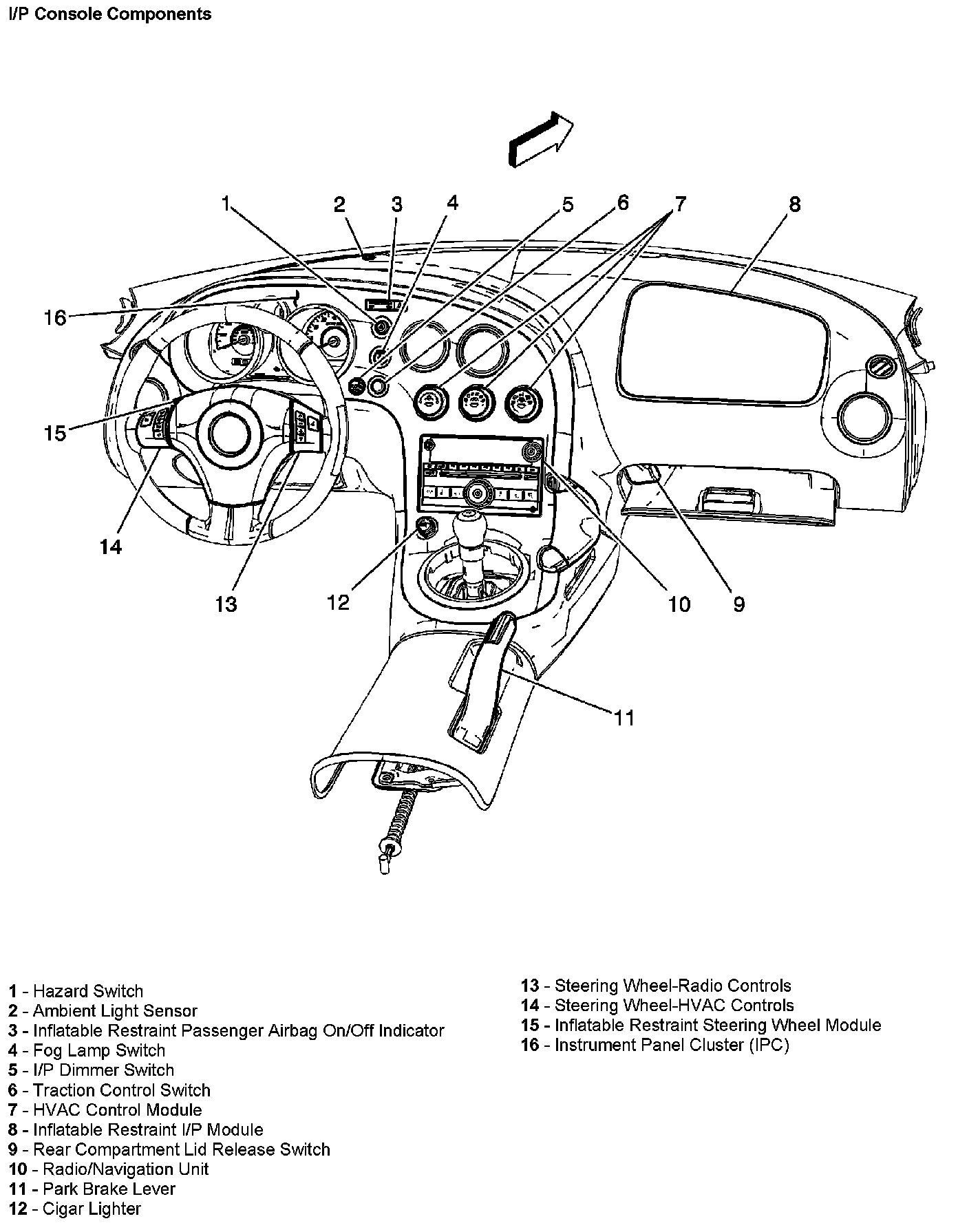 I/P Console Components

1 2 3 4 5 6 7 8

16

15

14

13 12 10 9

11

1 - Hazard Switch
2 - Ambient Light Sensor
3 - Inflatable Restraint Passenger Airbag On/Off Indicator
4 - Fog Lamp Switch
5 - I/P Dimmer Switch
6 - Traction Control Switch
7 - HVAC Control Module
8 - Inflatable Restraint I/P Module
9 - Rear Compartment Lid Release Switch
10 - Radio/Navigation Unit
11 - Park Brake Lever
12 - Cigar Lighter

13 - Steering Wheel-Radio Controls
14 - Steering Wheel-HVAC Controls
15 - Inflatable Restraint Steering Wheel Module
16 - Instrument Panel Cluster (IPC)