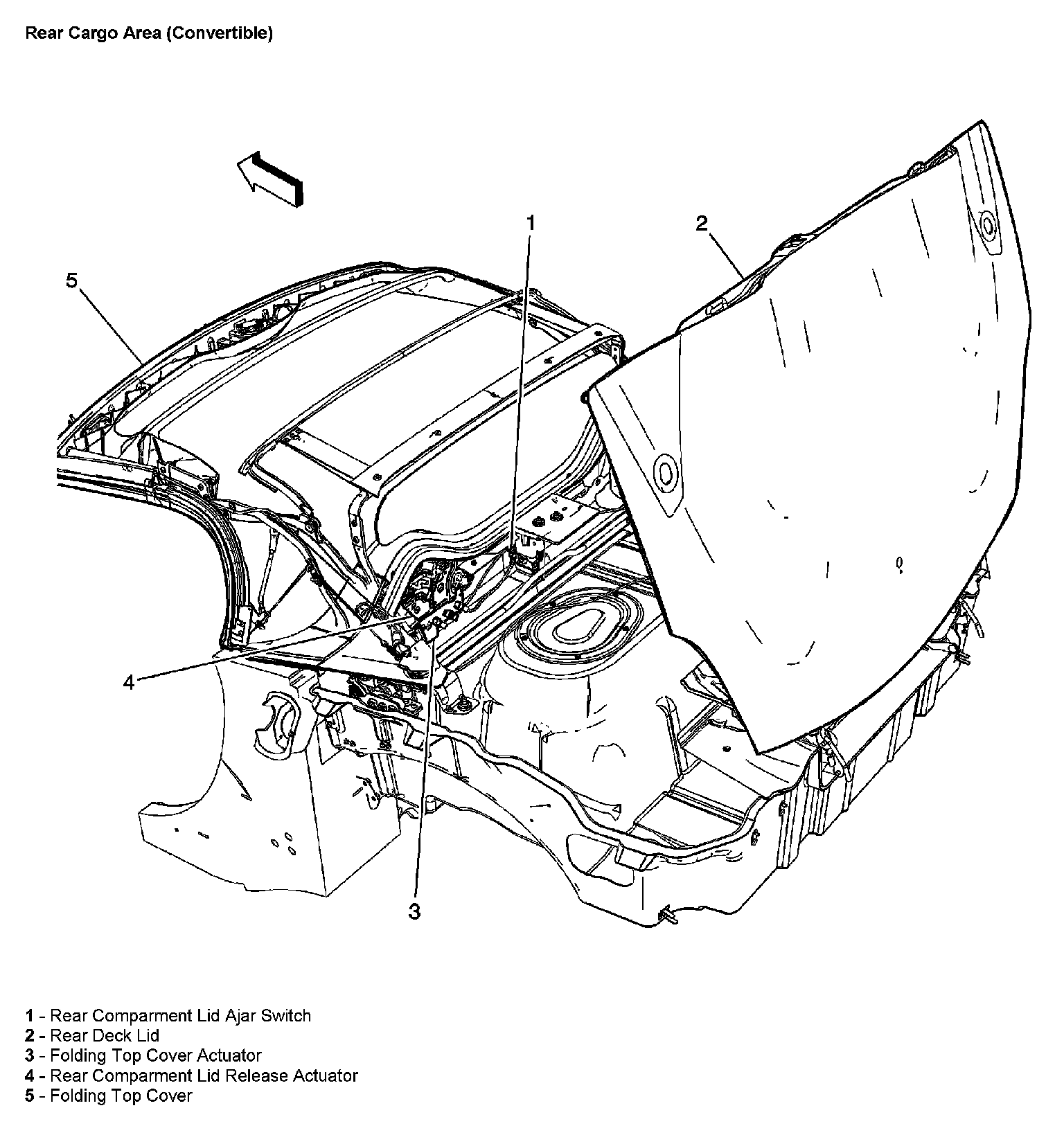 Rear Cargo Area (Convertible)

1

2

5

4

3

1 - Rear Comparment Lid Ajar Switch
2 - Rear Deck Lid
3 - Folding Top Cover Actuator
4 - Rear Comparment Lid Release Actuator
5 - Folding Top Cover